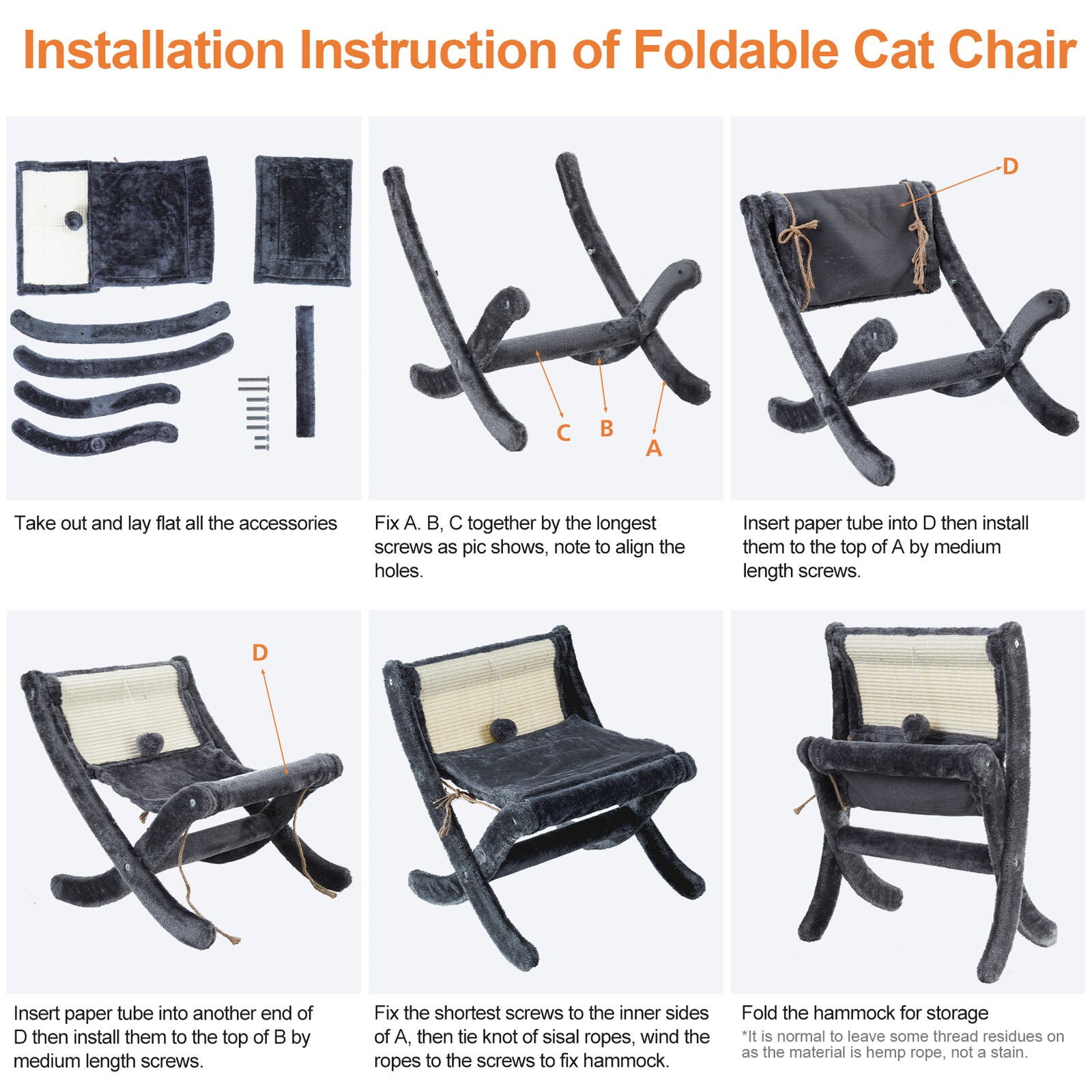 Installation Instruction of Foldable Cat Chair

Take out and lay flat all the accessories

C B A

Fix A. B, C together by the longest screws as pic shows, note to align the holes.

D

Insert paper tube into D then install them to the top of A by medium length screws.

D

Insert paper tube into another end of D then install them to the top of B by medium length screws.

Fix the shortest screws to the inner sides of A, then tie knot of sisal ropes, wind the ropes to the screws to fix hammock.

Fold the hammock for storage

*It is normal to leave some thread residues on as the material is hemp rope, not a stain.