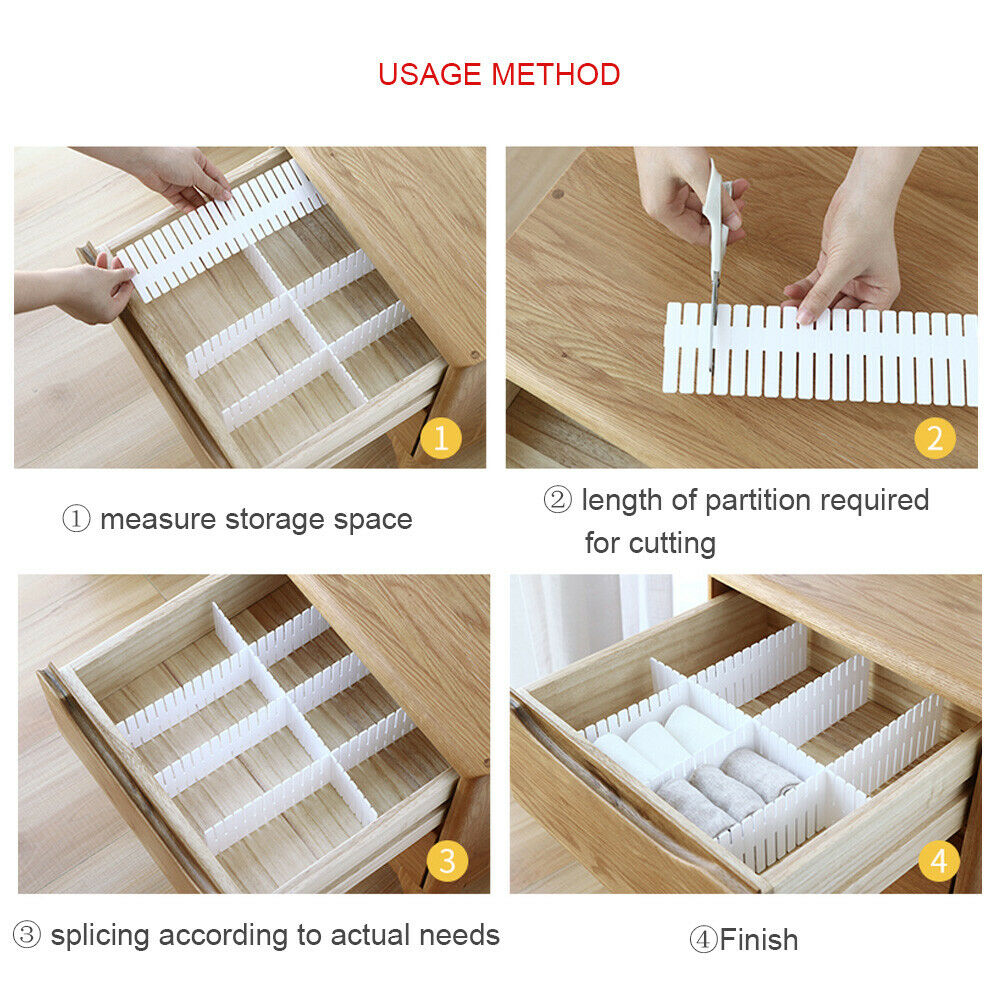 USAGE METHOD

1

2

① measure storage space

② length of partition required for cutting

3

4

③ splicing according to actual needs

④Finish