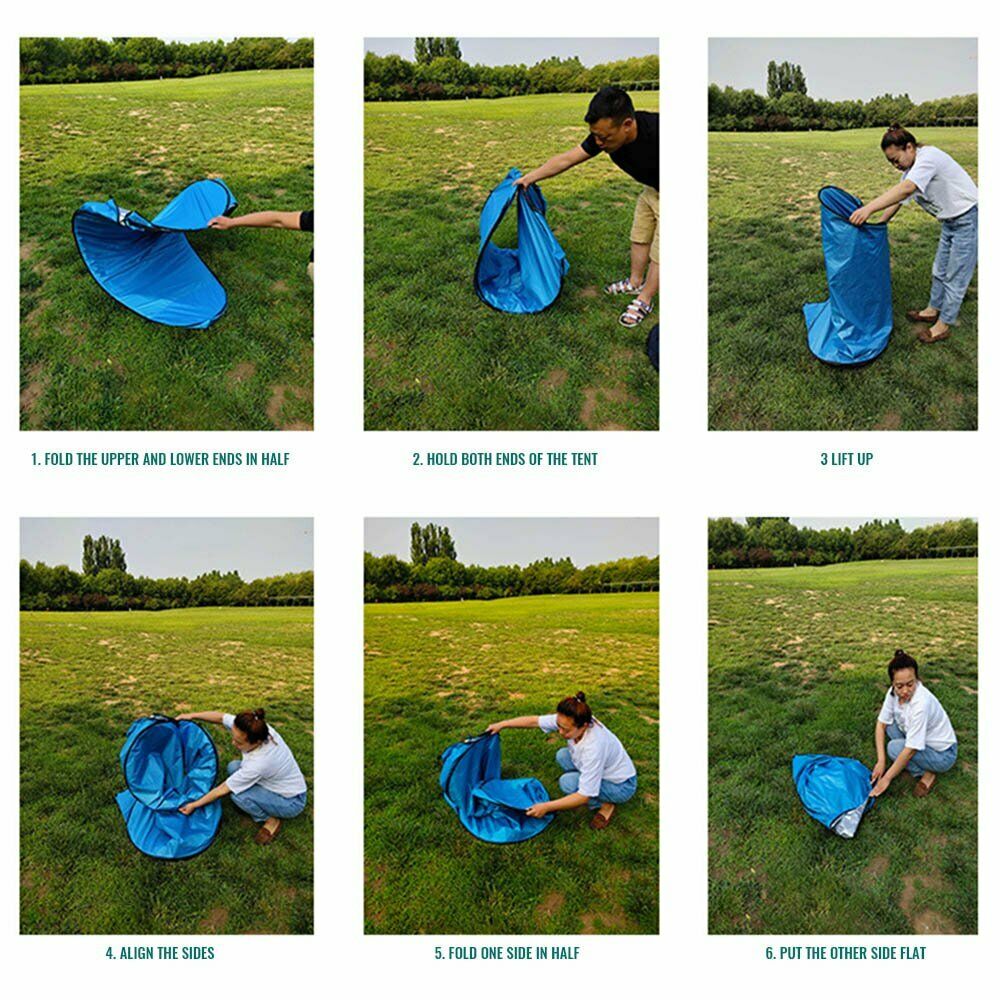 1. FOLD THE UPPER AND LOWER ENDS IN HALF

2. HOLD BOTH ENDS OF THE TENT

3 LIFT UP

4. ALIGN THE SIDES

5. FOLD ONE SIDE IN HALF

6. PUT THE OTHER SIDE FLAT