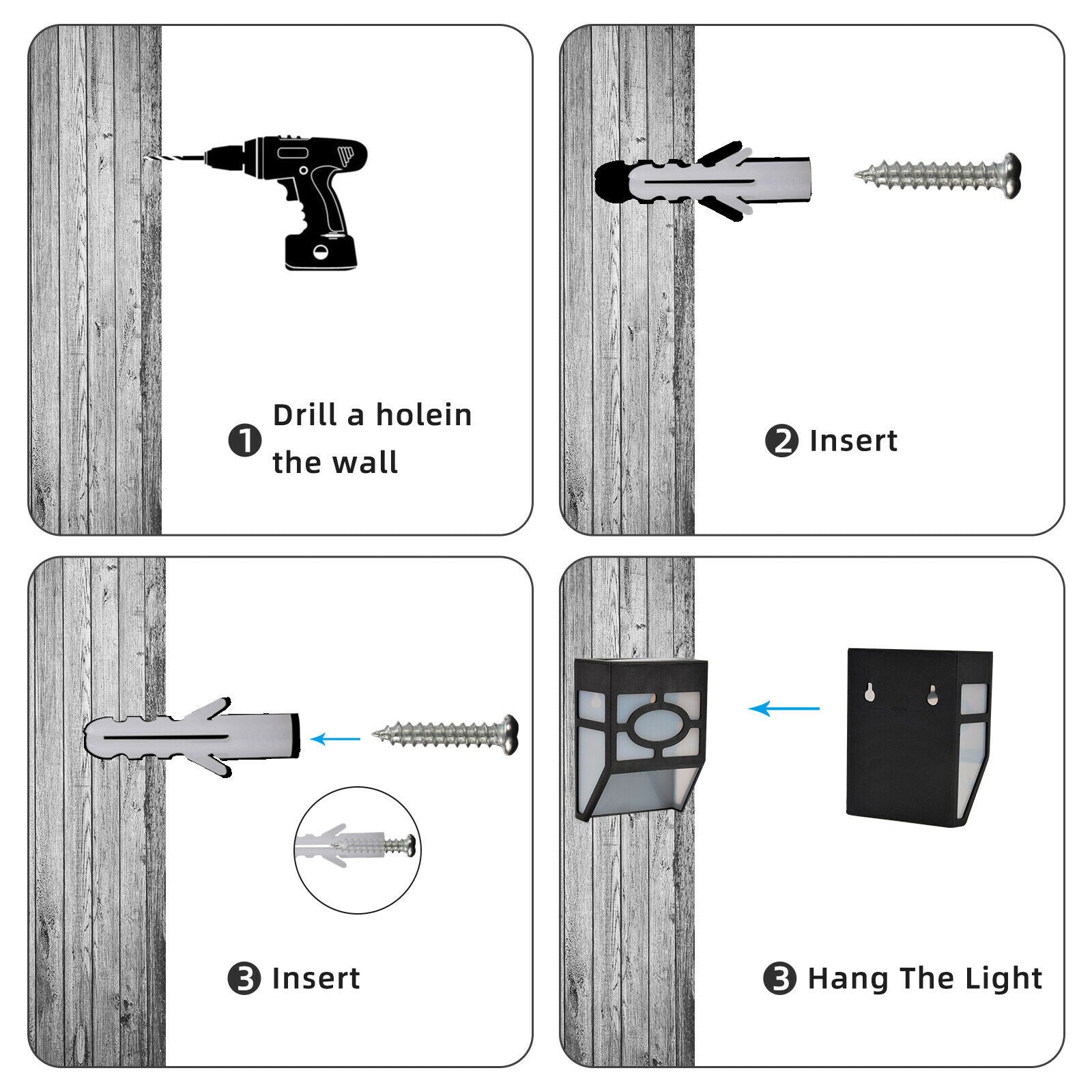 ❶ Drill a holein the wall

❷ Insert

❸ Insert

❸ Hang The Light