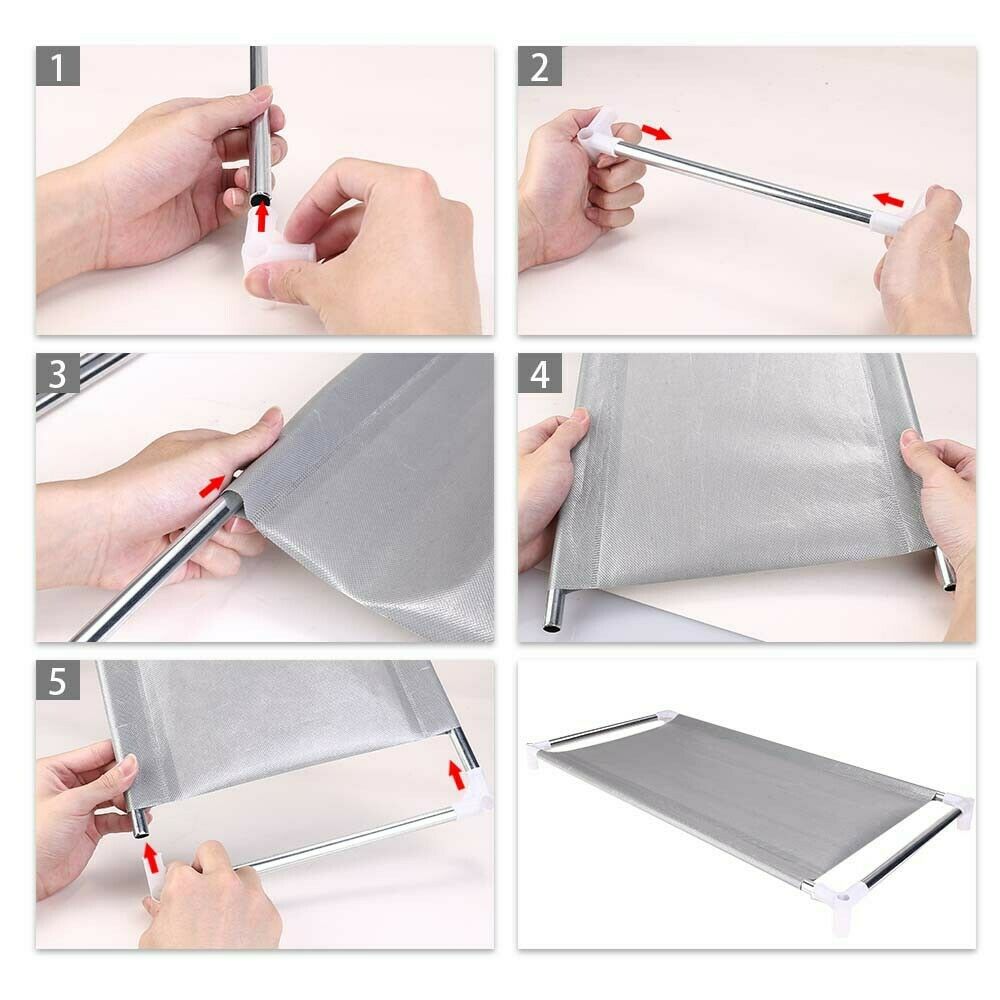 1

2

3

4

5