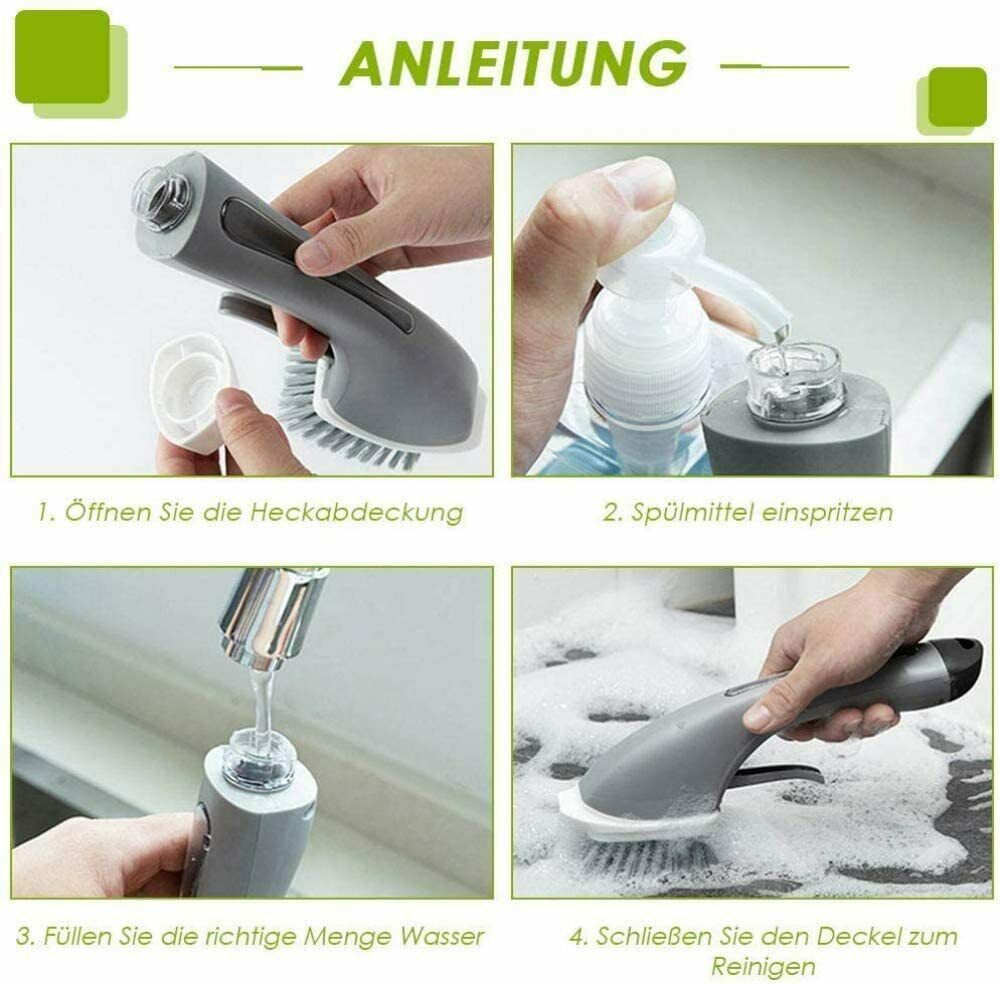 ANLEITUNG

1. Öffnen Sie die Heckabdeckung

2. Spülmittel einspritzen

3. Füllen Sie die richtige Menge Wasser

4. Schließen Sie den Deckel zum Reinigen