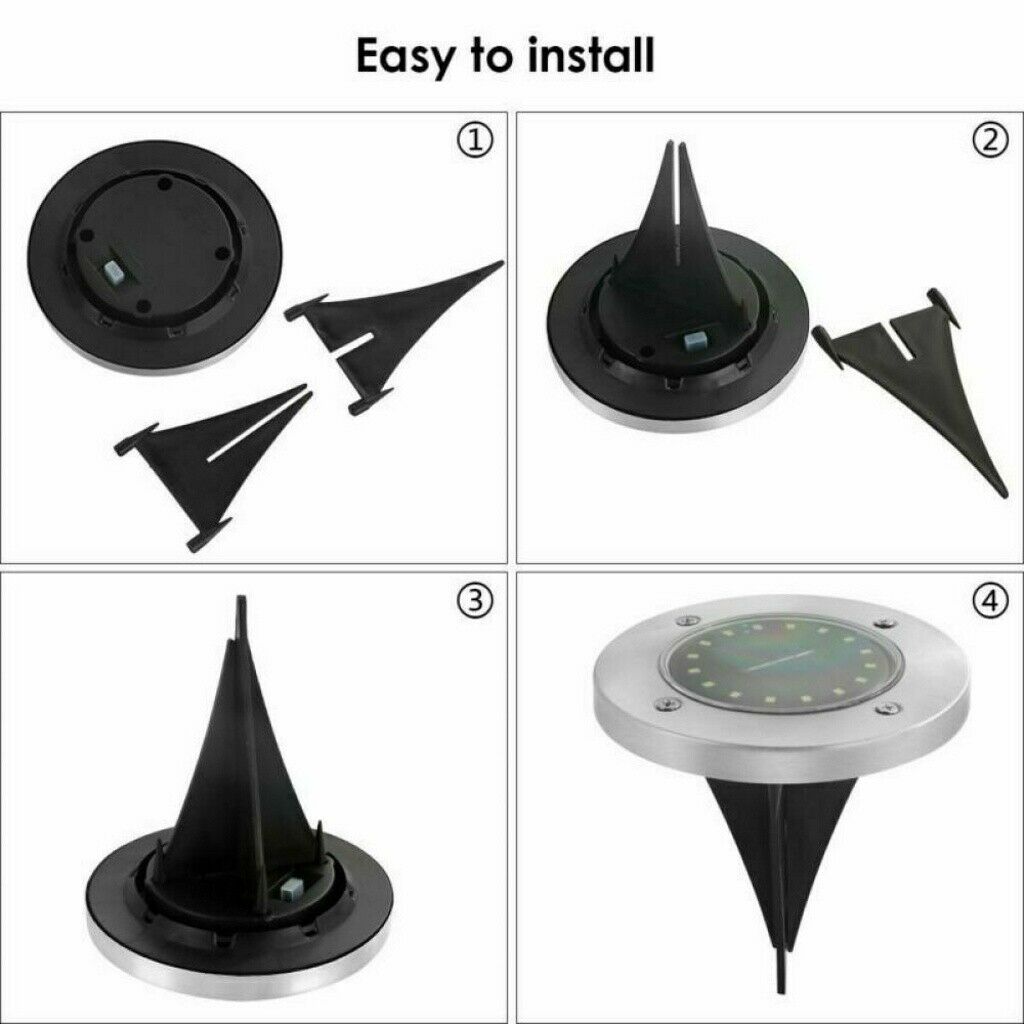 Easy to install

①

②

③

④