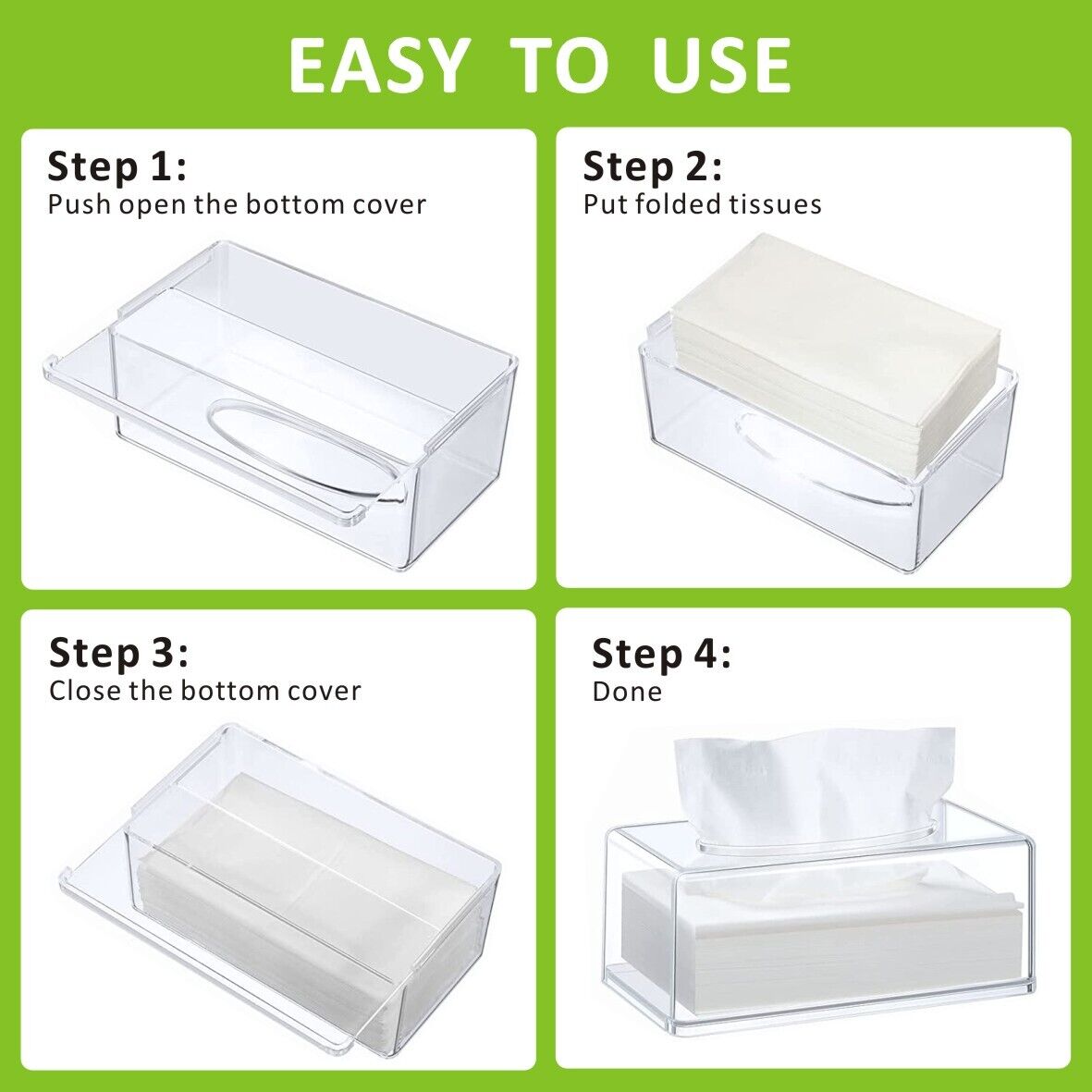 EASY TO USE

Step 1:
Push open the bottom cover

Step 2:
Put folded tissues

Step 3:
Close the bottom cover

Step 4:
Done