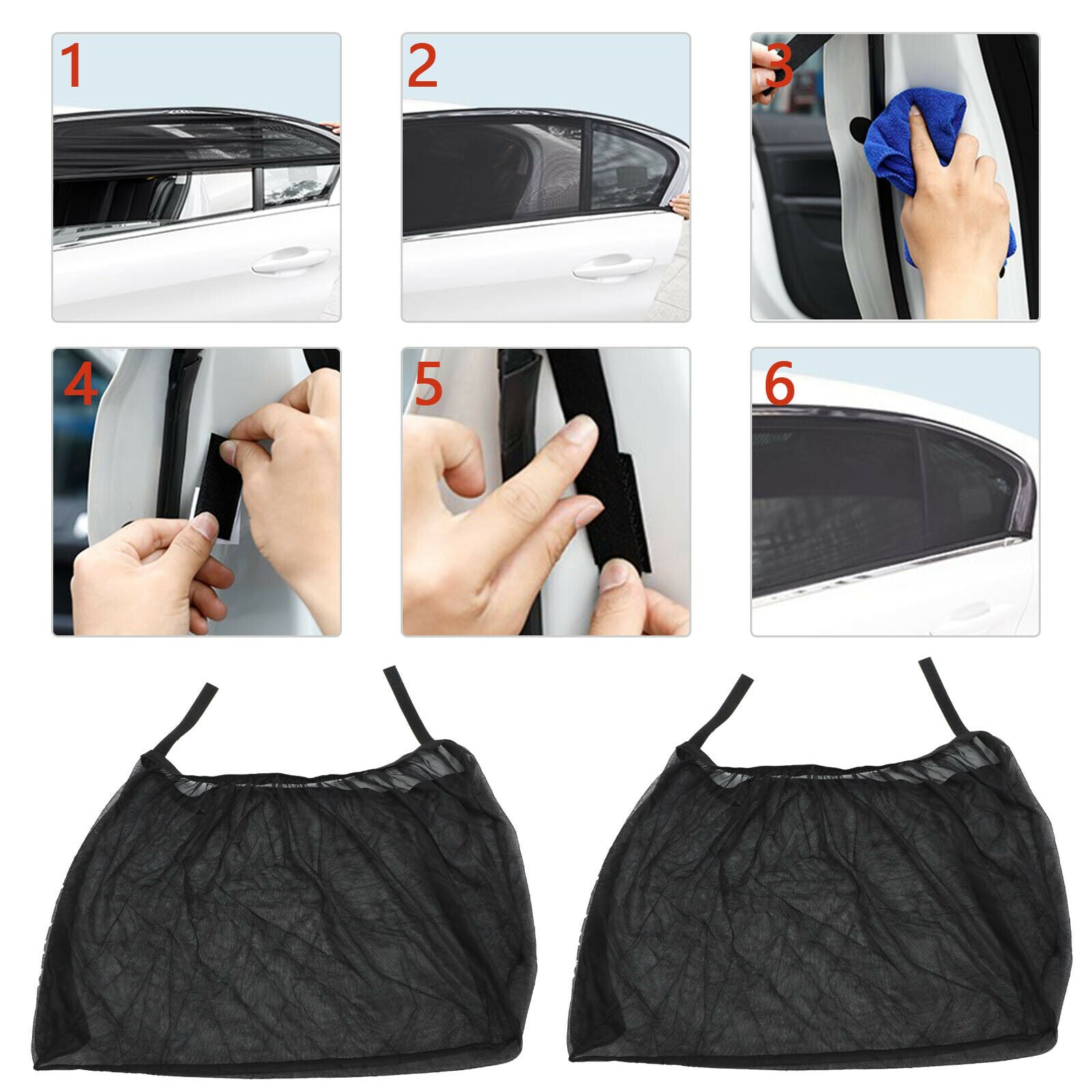 1

2

3

4

5

6