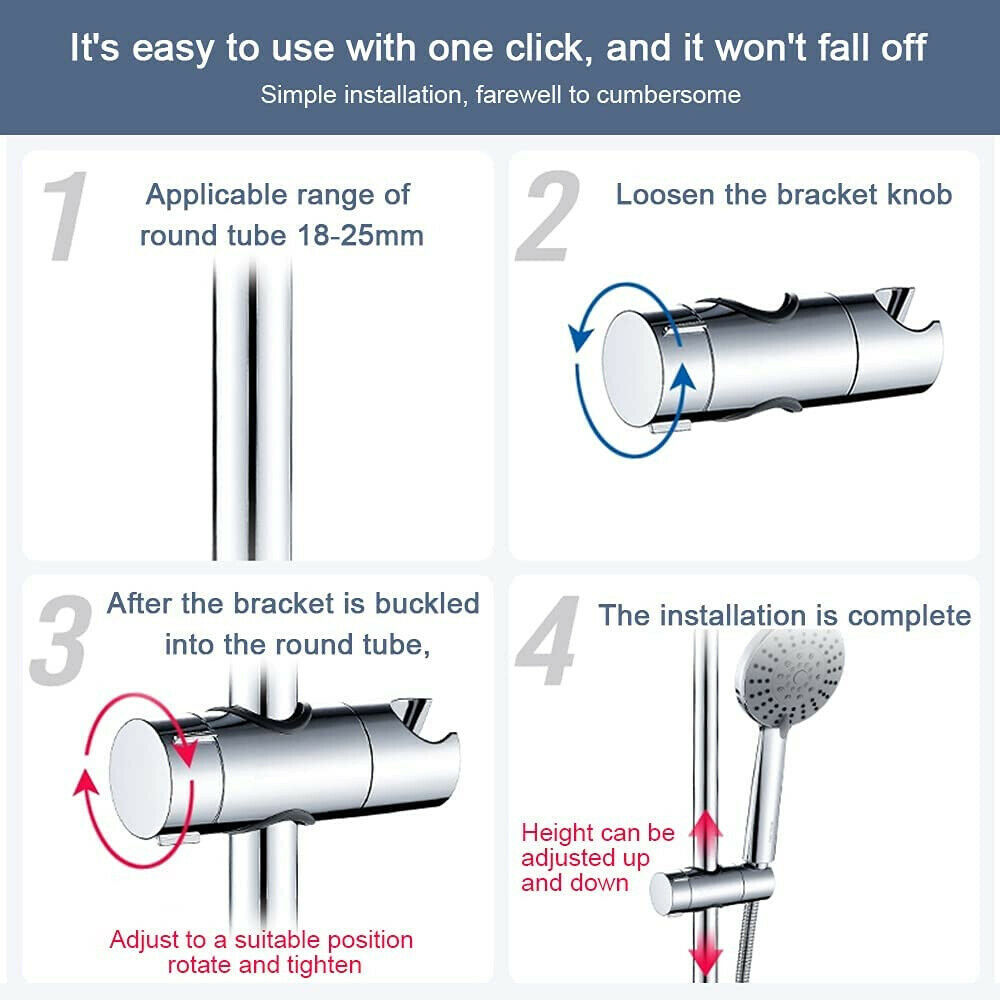 It's easy to use with one click, and it won't fall off

Simple installation, farewell to cumbersome

1 Applicable range of round tube 18-25mm

2 Loosen the bracket knob

3 After the bracket is buckled into the round tube,

Adjust to a suitable position rotate and tighten

4 The installation is complete

Height can be adjusted up and down