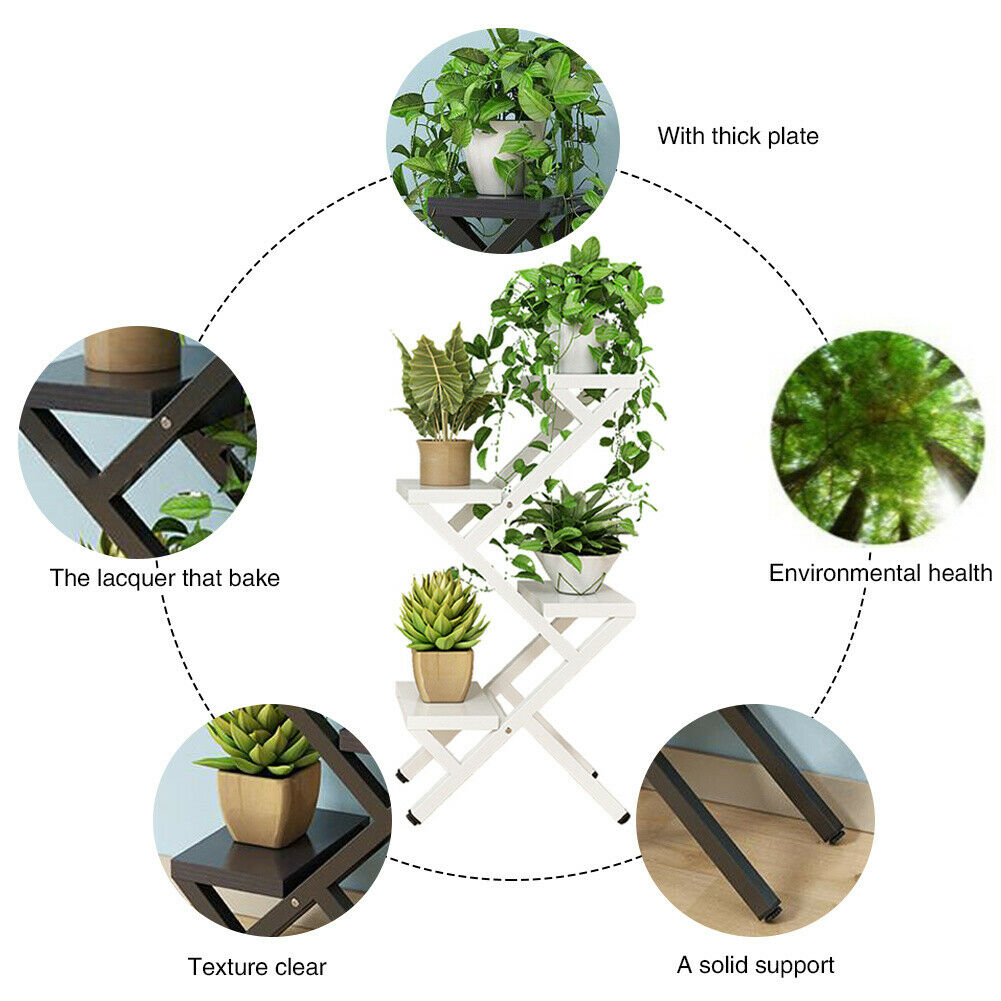 With thick plate

The lacquer that bake

Environmental health

Texture clear

A solid support