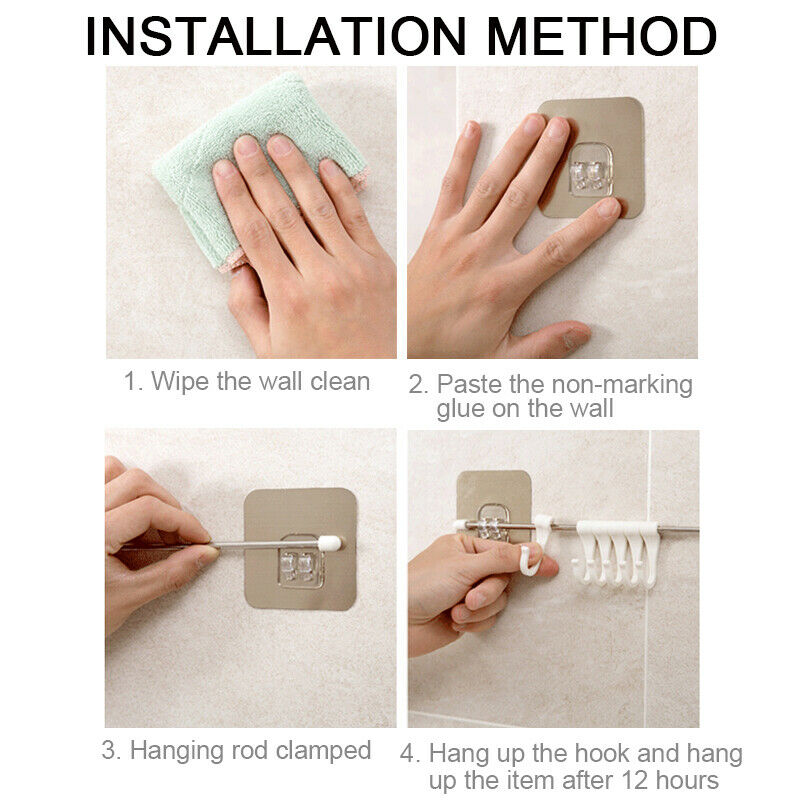 INSTALLATION METHOD

1. Wipe the wall clean

2. Paste the non-marking glue on the wall

3. Hanging rod clamped

4. Hang up the hook and hang up the item after 12 hours