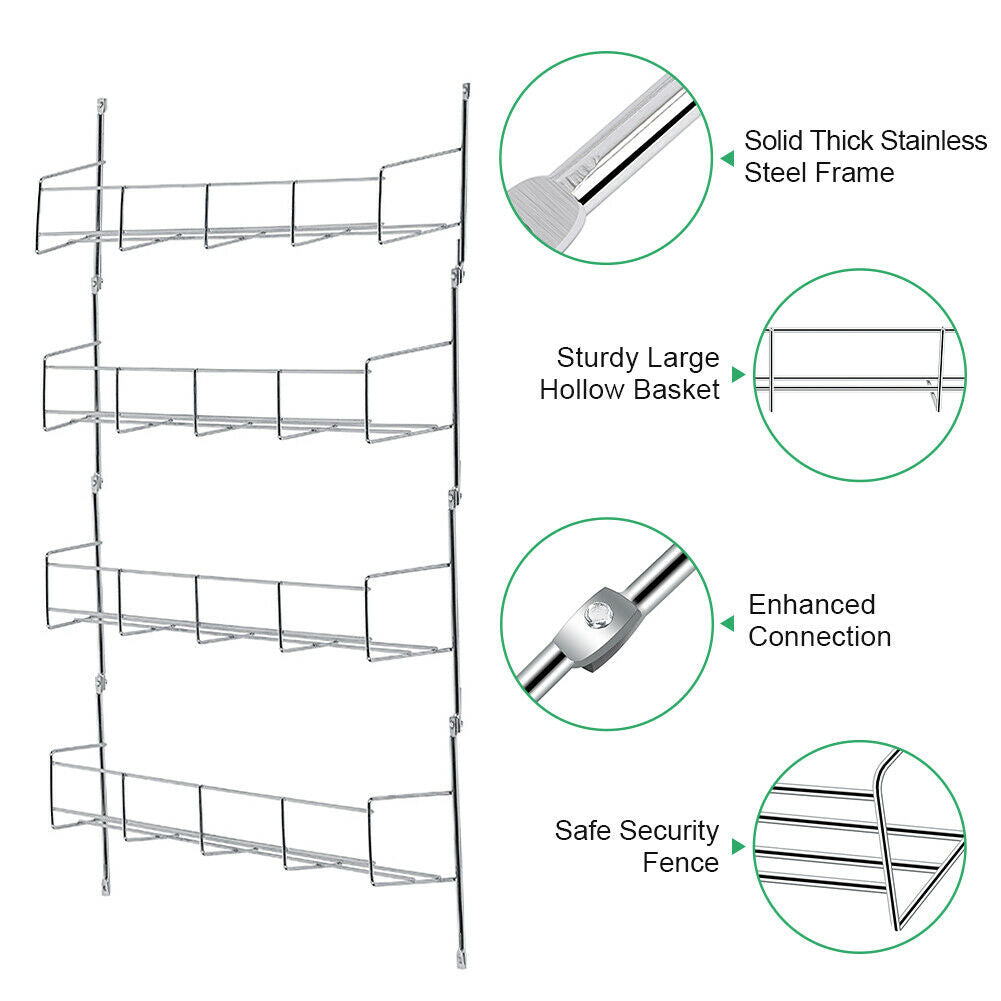 Solid Thick Stainless Steel Frame

Sturdy Large Hollow Basket

Enhanced Connection

Safe Security Fence