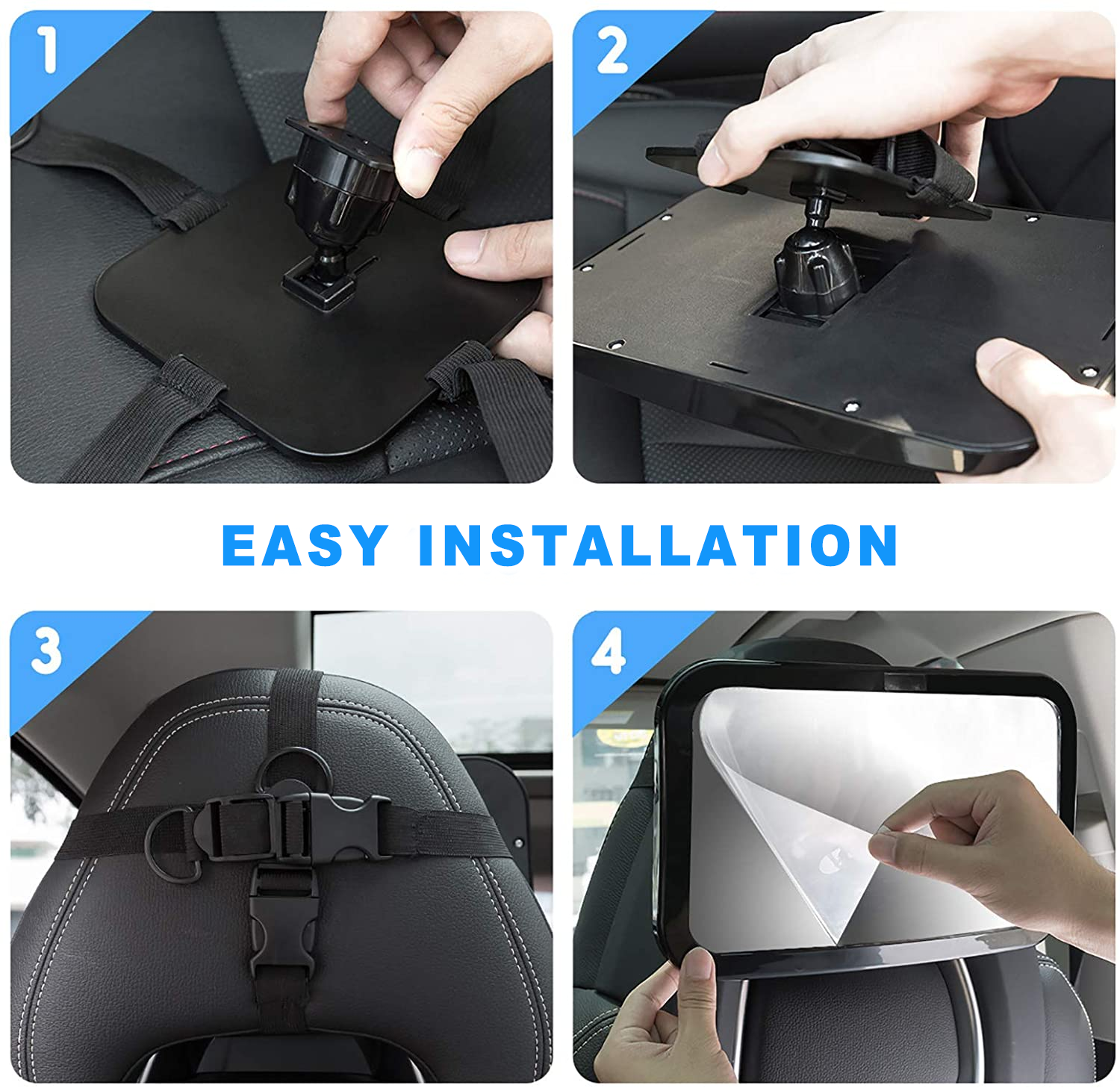 1

2

EASY INSTALLATION

3

4