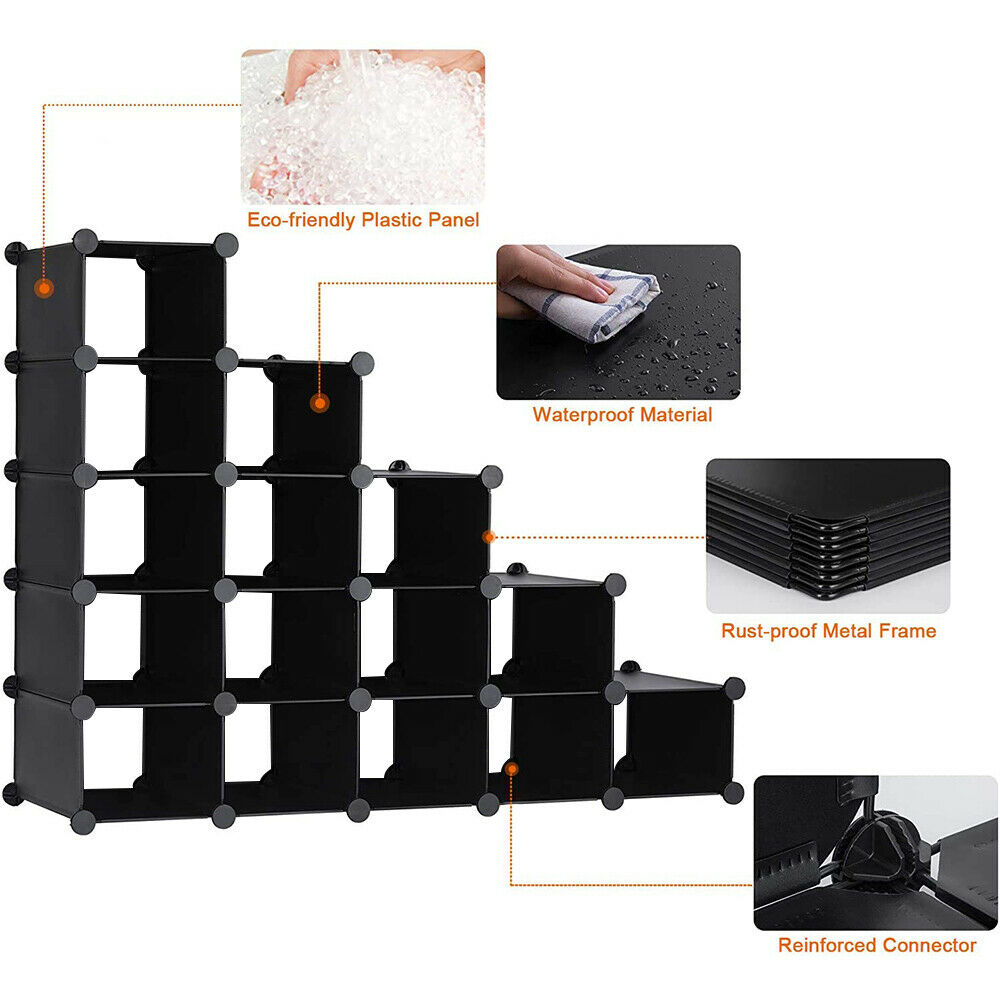 Eco-friendly Plastic Panel

Waterproof Material

Rust-proof Metal Frame

Reinforced Connector