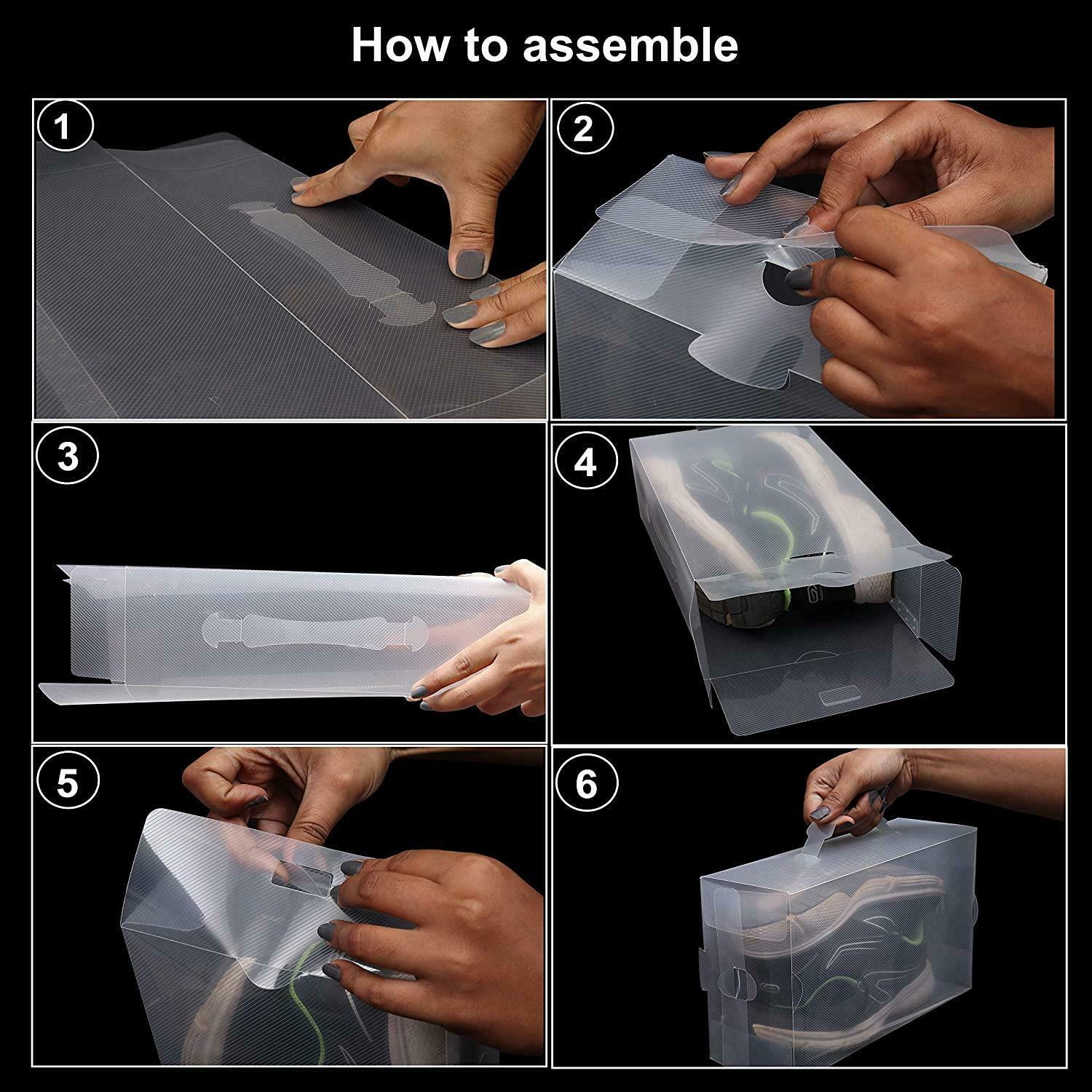 How to assemble

1

2

3

4

5

6