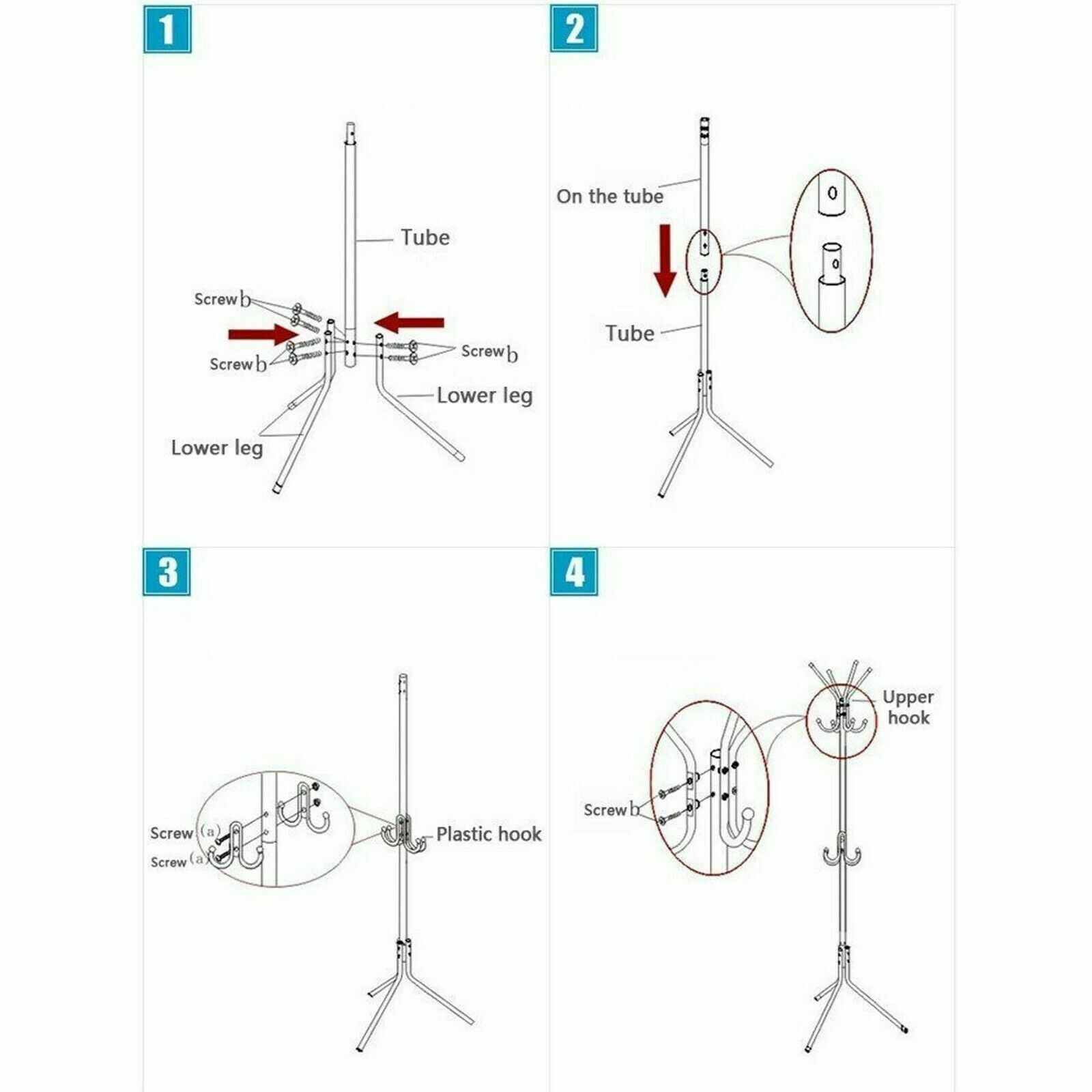 1

Tube

Screw b

Screw b

Screw b

Lower leg

Lower leg

2

On the tube

Tube

3

Screw (a)

Screw (a)

Plastic hook

4

Upper hook

Screw b