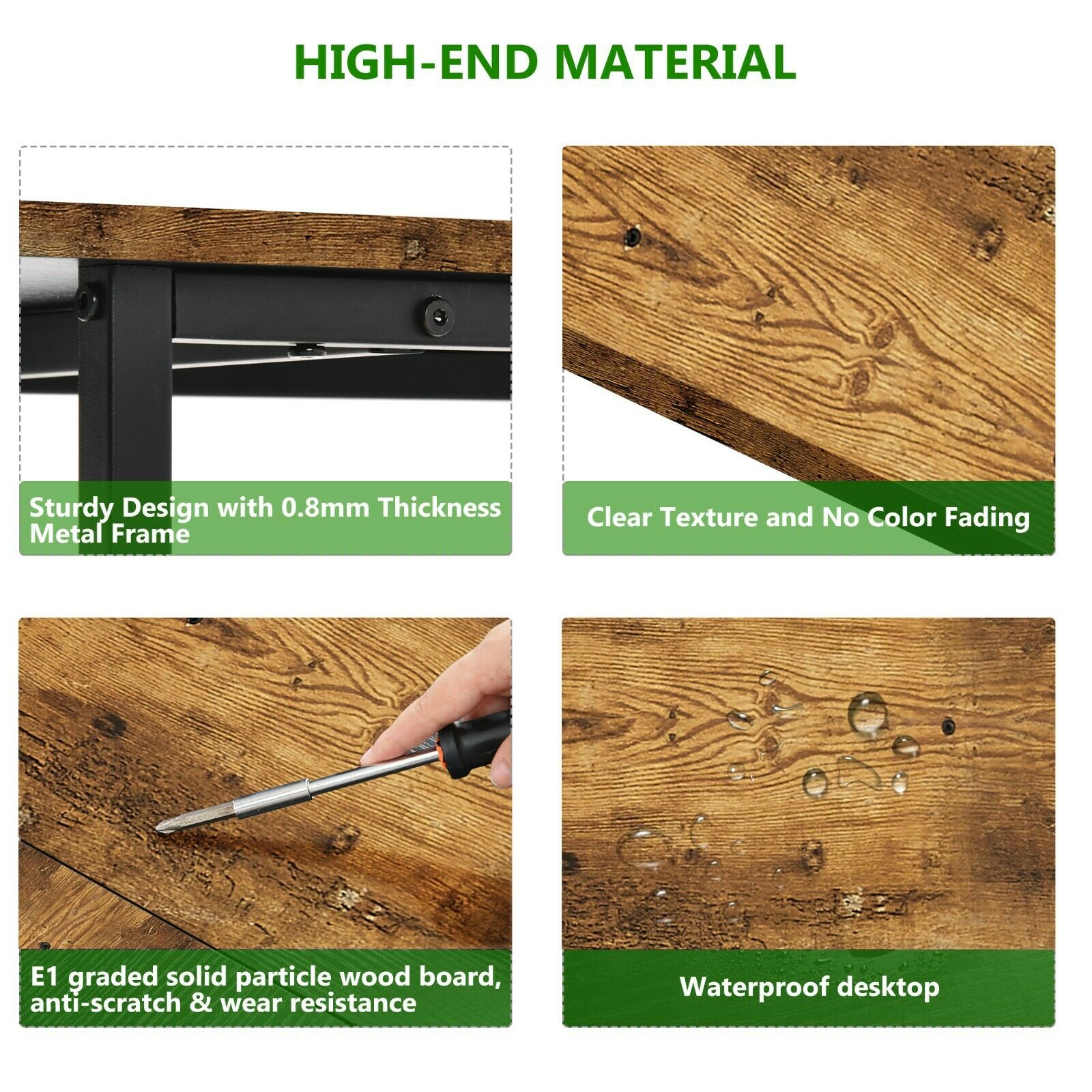 HIGH-END MATERIAL

Sturdy Design with 0.8mm Thickness Metal Frame

Clear Texture and No Color Fading

E1 graded solid particle wood board, anti-scratch & wear resistance

Waterproof desktop