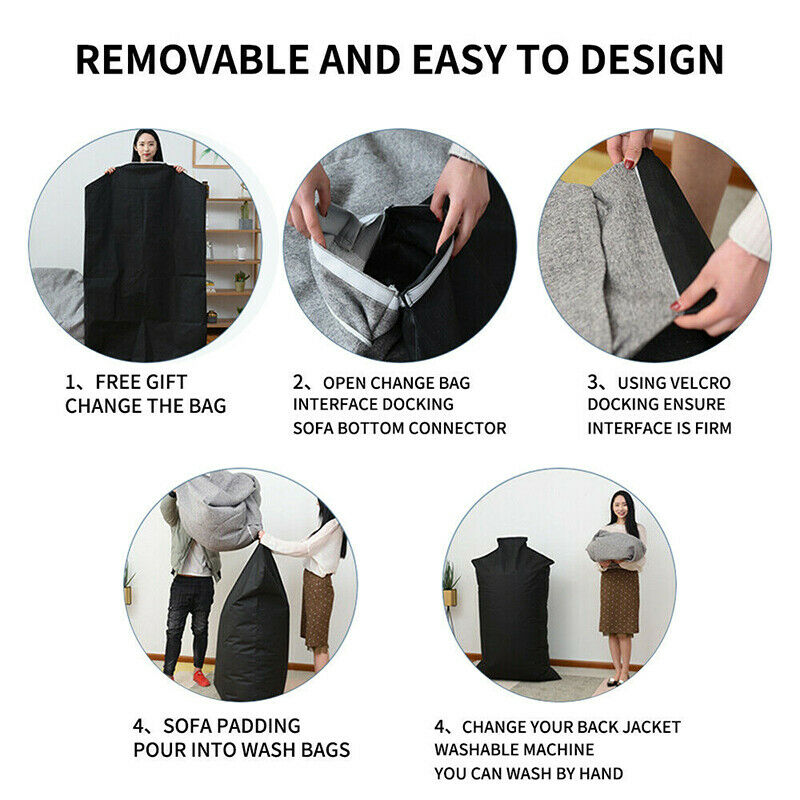 REMOVABLE AND EASY TO DESIGN

1、FREE GIFT
CHANGE THE BAG

2、OPEN CHANGE BAG
INTERFACE DOCKING
SOFA BOTTOM CONNECTOR

3、USING VELCRO
DOCKING ENSURE
INTERFACE IS FIRM

4、SOFA PADDING
POUR INTO WASH BAGS

4、CHANGE YOUR BACK JACKET
WASHABLE MACHINE
YOU CAN WASH BY HAND