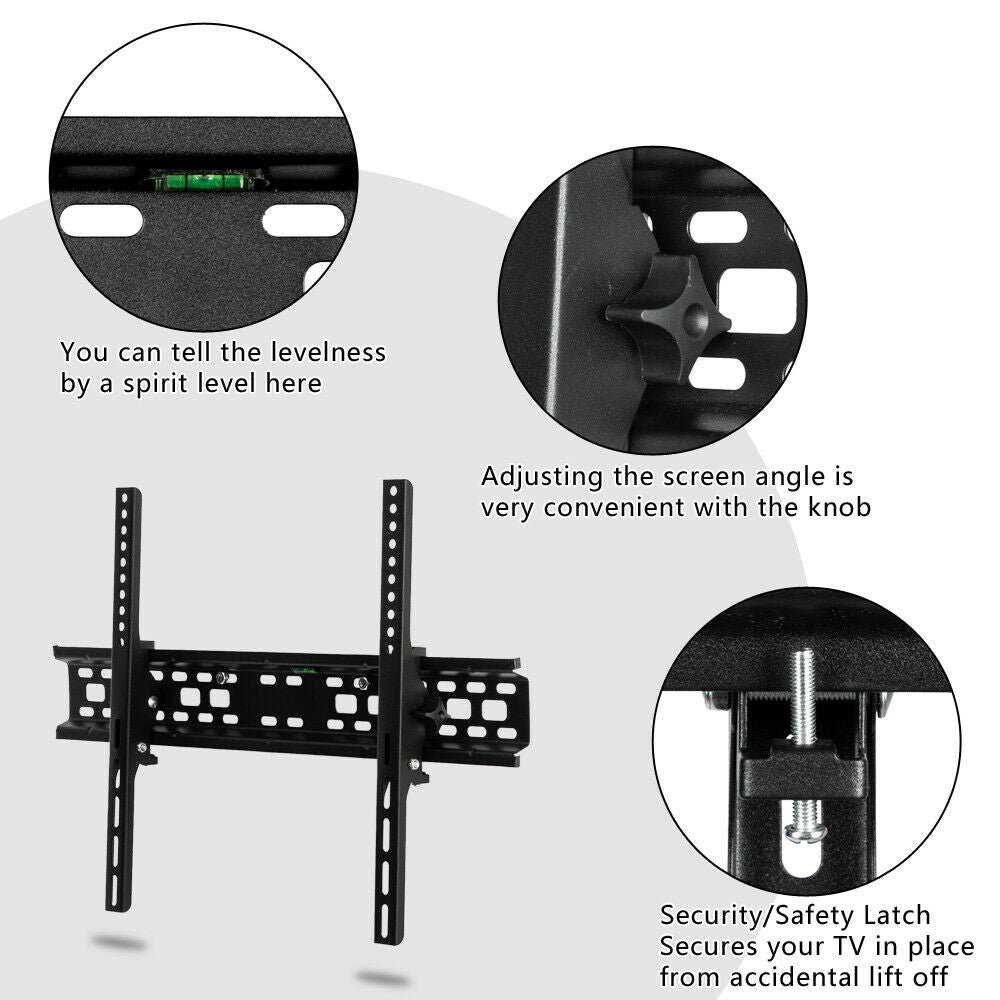 You can tell the levelness by a spirit level here

Adjusting the screen angle is very convenient with the knob

Security/Safety Latch
Secures your TV in place from accidental lift off