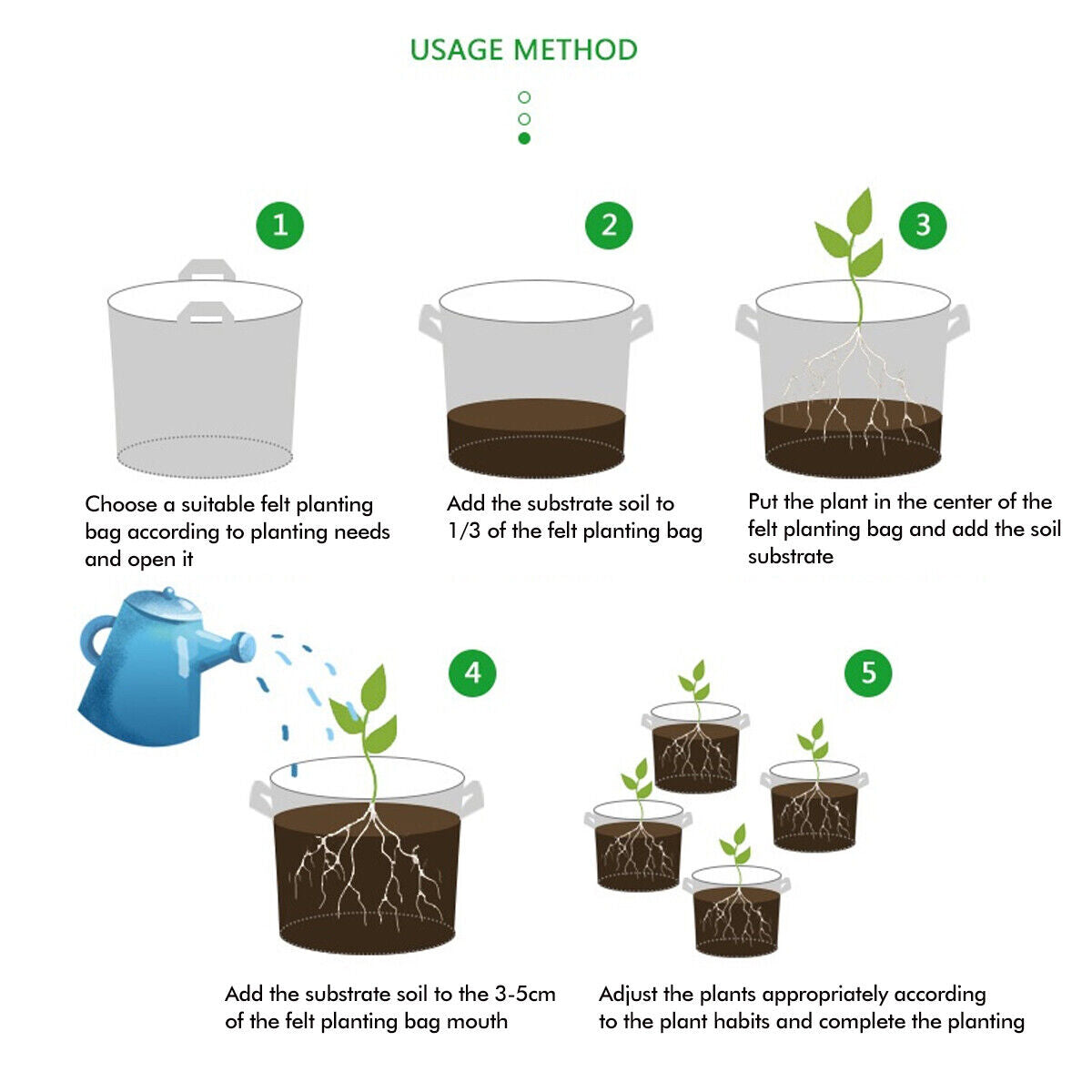 USAGE METHOD

1

Choose a suitable felt planting bag according to planting needs and open it

2

Add the substrate soil to 1/3 of the felt planting bag

3

Put the plant in the center of the felt planting bag and add the soil substrate

4

Add the substrate soil to the 3-5cm of the felt planting bag mouth

5

Adjust the plants appropriately according to the plant habits and complete the planting