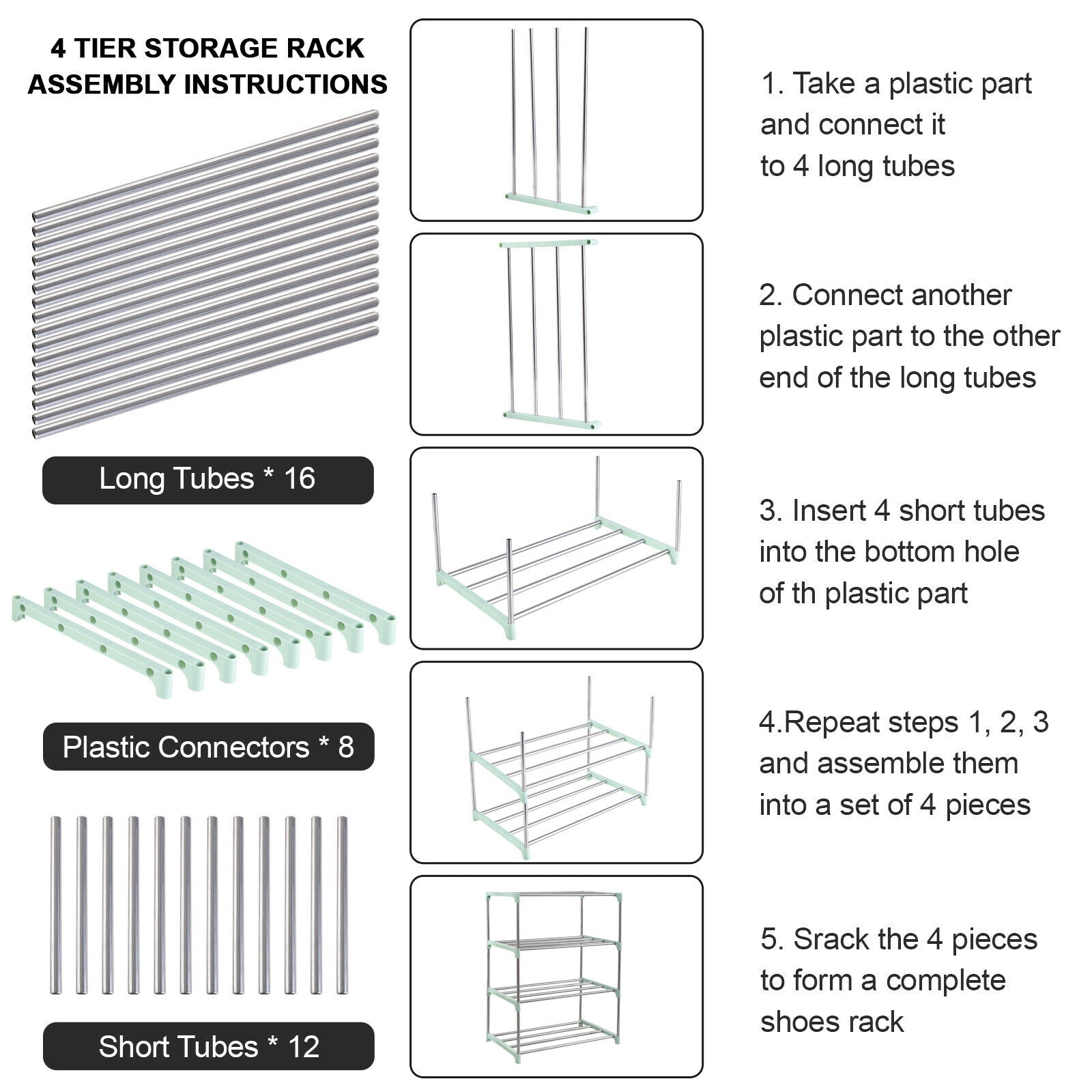 4 TIER STORAGE RACK ASSEMBLY INSTRUCTIONS

Long Tubes * 16

Plastic Connectors * 8

Short Tubes * 12

1. Take a plastic part and connect it to 4 long tubes

2. Connect another plastic part to the other end of the long tubes

3. Insert 4 short tubes into the bottom hole of th plastic part

4.Repeat steps 1, 2, 3 and assemble them into a set of 4 pieces

5. Srack the 4 pieces to form a complete shoes rack