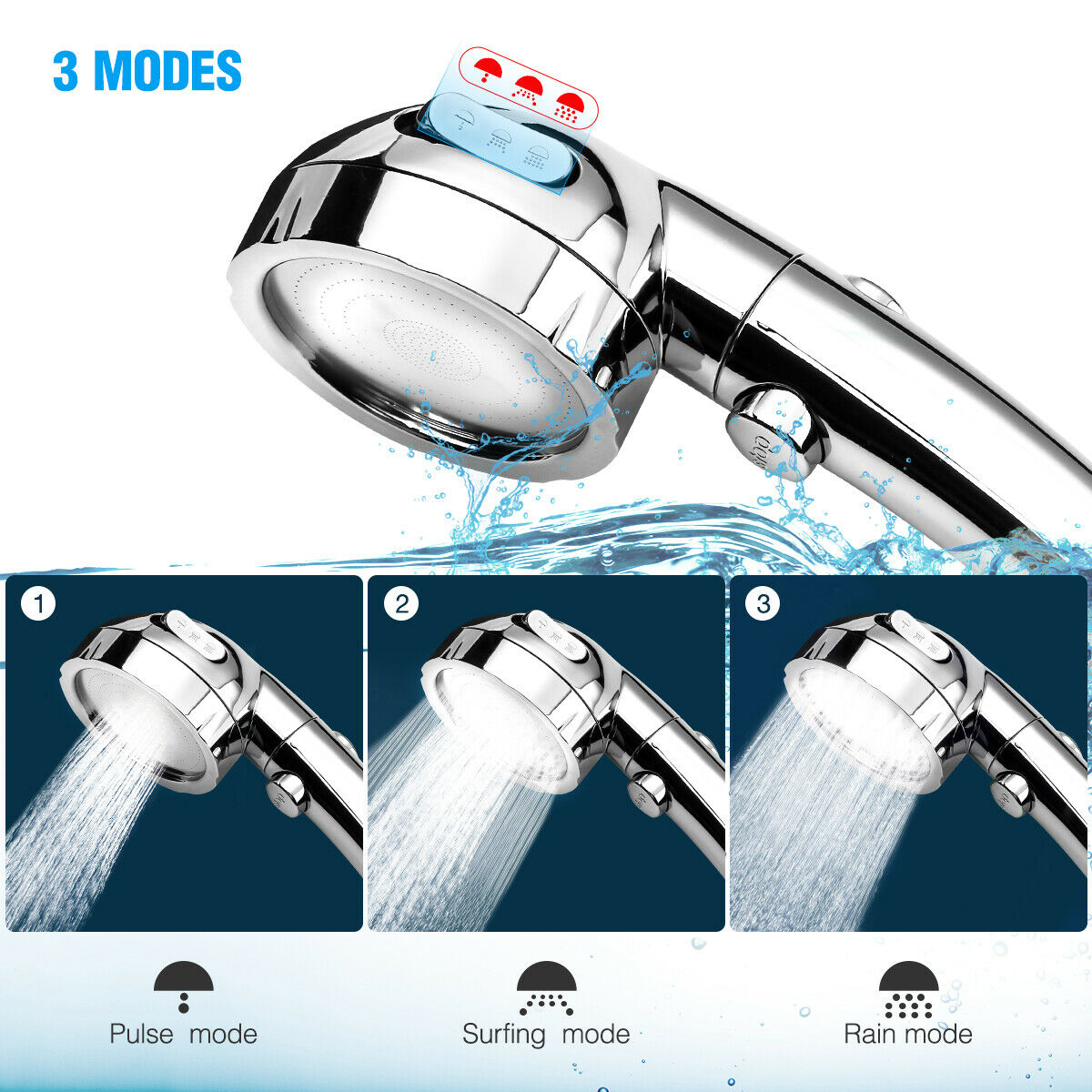 3 MODES

1

2

3

Pulse mode

Surfing mode

Rain mode