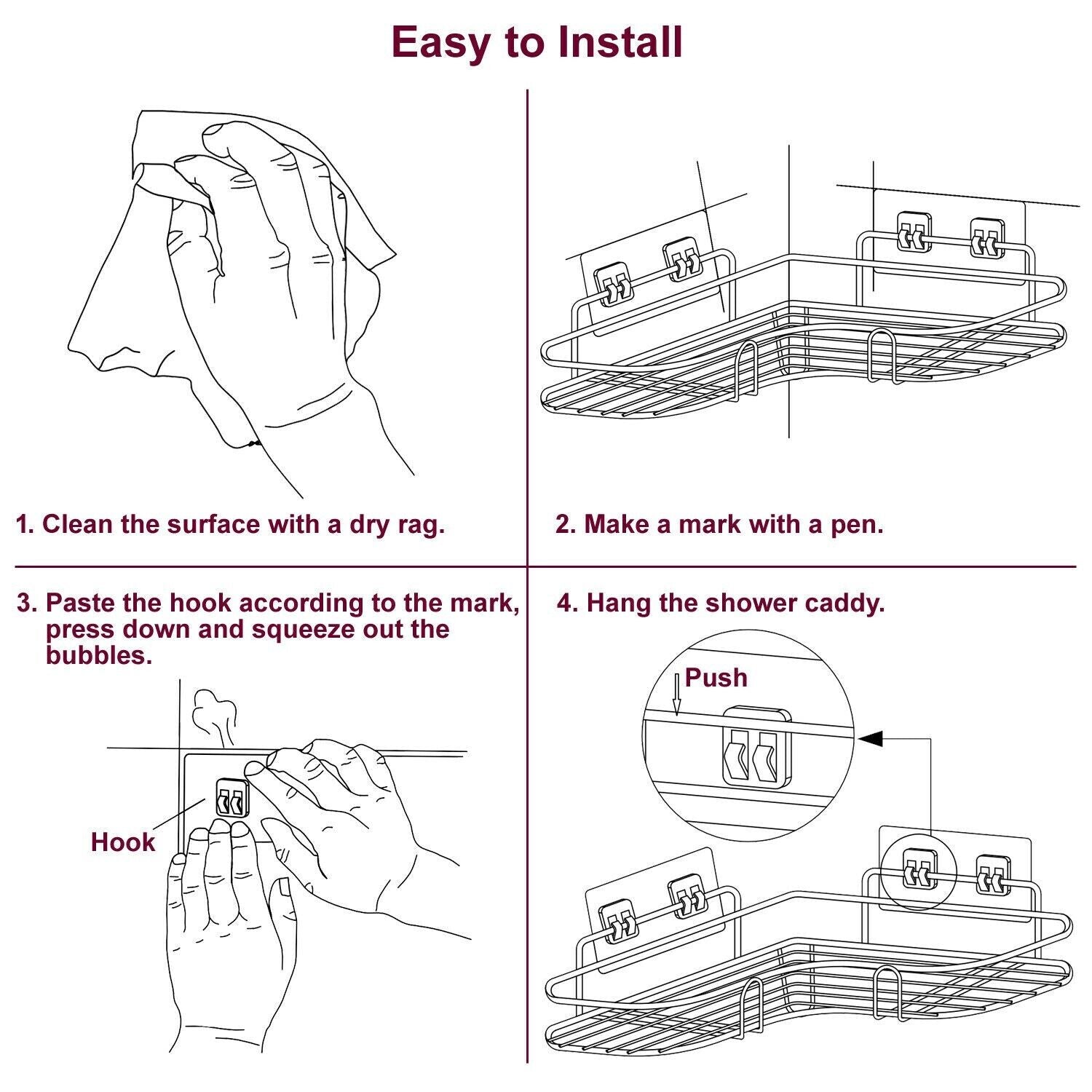 Easy to Install

1. Clean the surface with a dry rag.

2. Make a mark with a pen.

3. Paste the hook according to the mark, press down and squeeze out the bubbles.

Hook

4. Hang the shower caddy.

Push