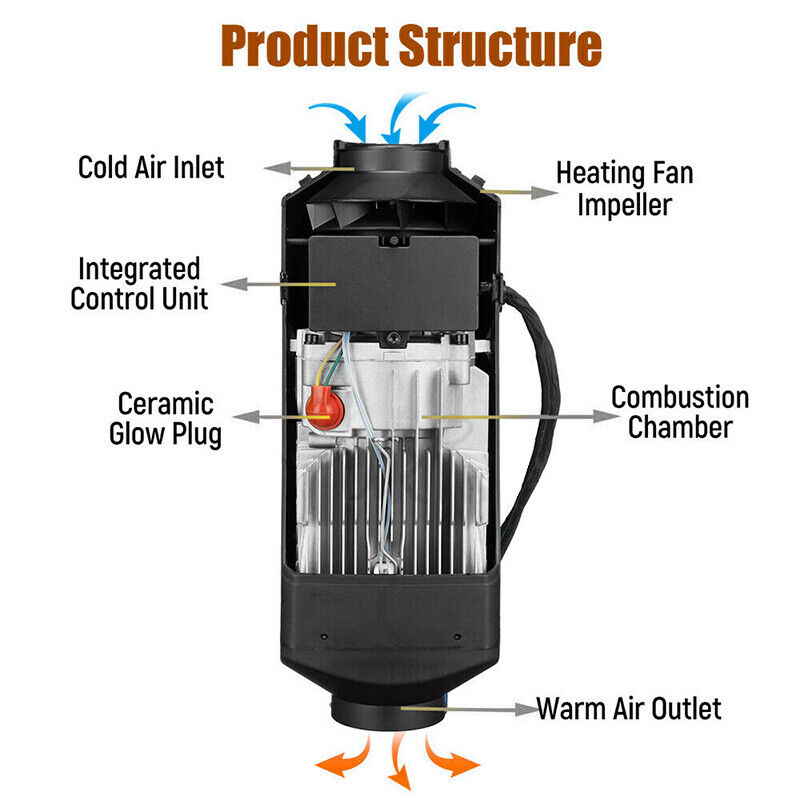 Product Structure

Cold Air Inlet

Heating Fan Impeller

Integrated Control Unit

Ceramic Glow Plug

Combustion Chamber

Warm Air Outlet