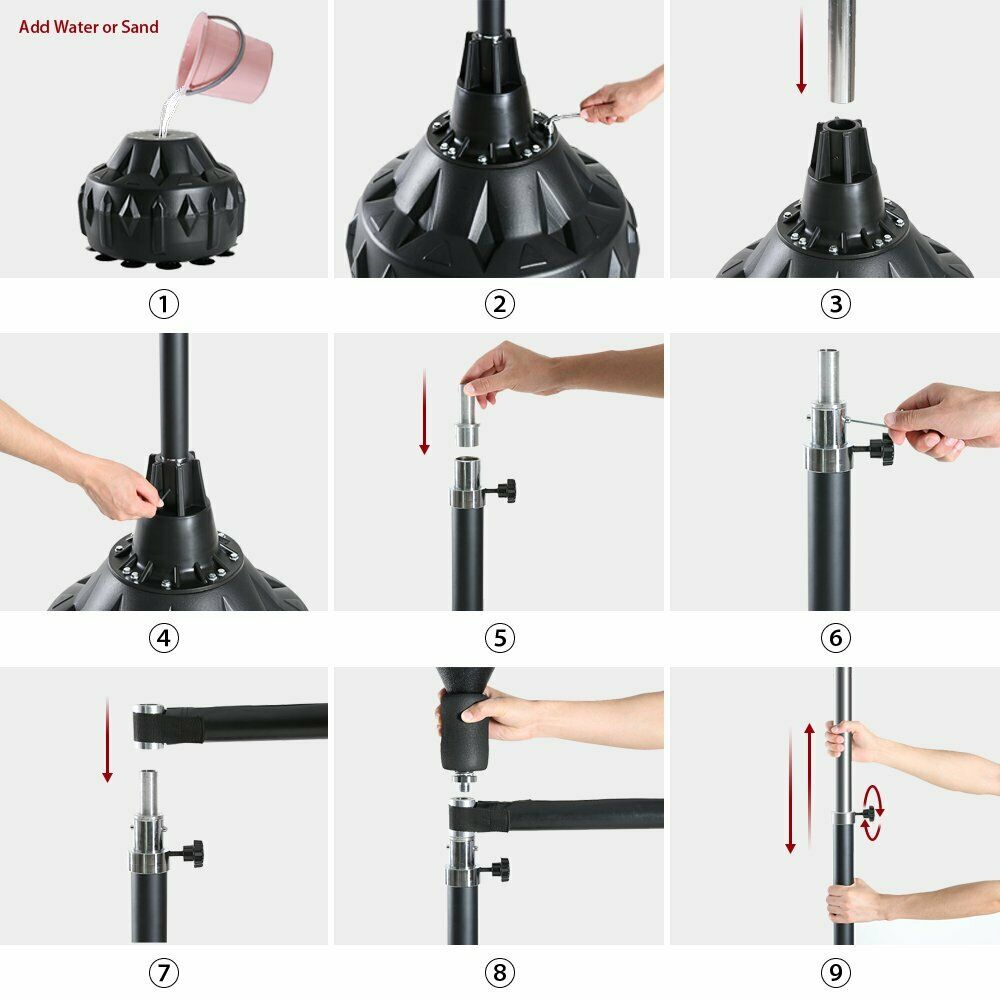 Add Water or Sand

①

②

③

④

⑤

⑥

⑦

⑧

⑨