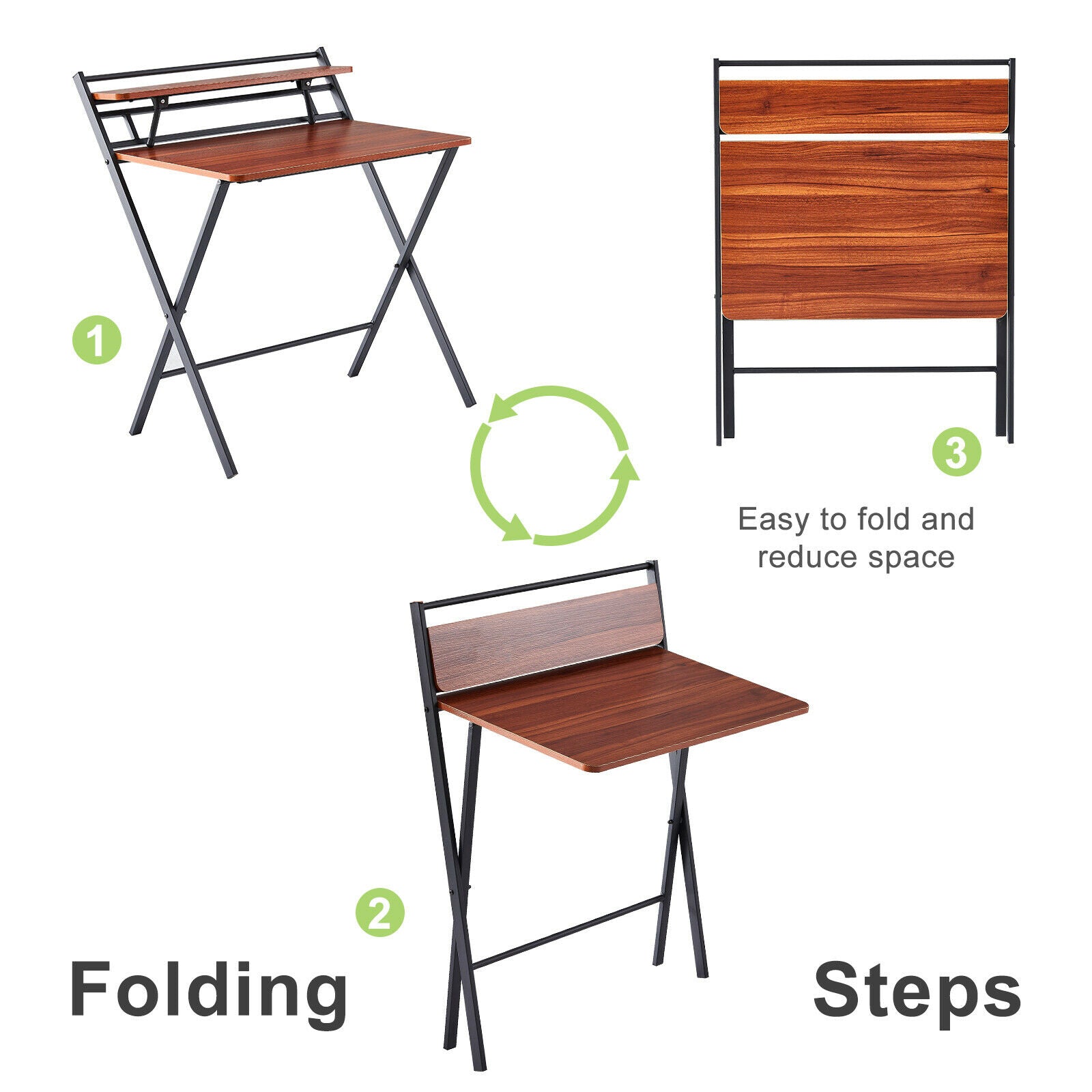 1

3

Easy to fold and reduce space

2

Folding

Steps