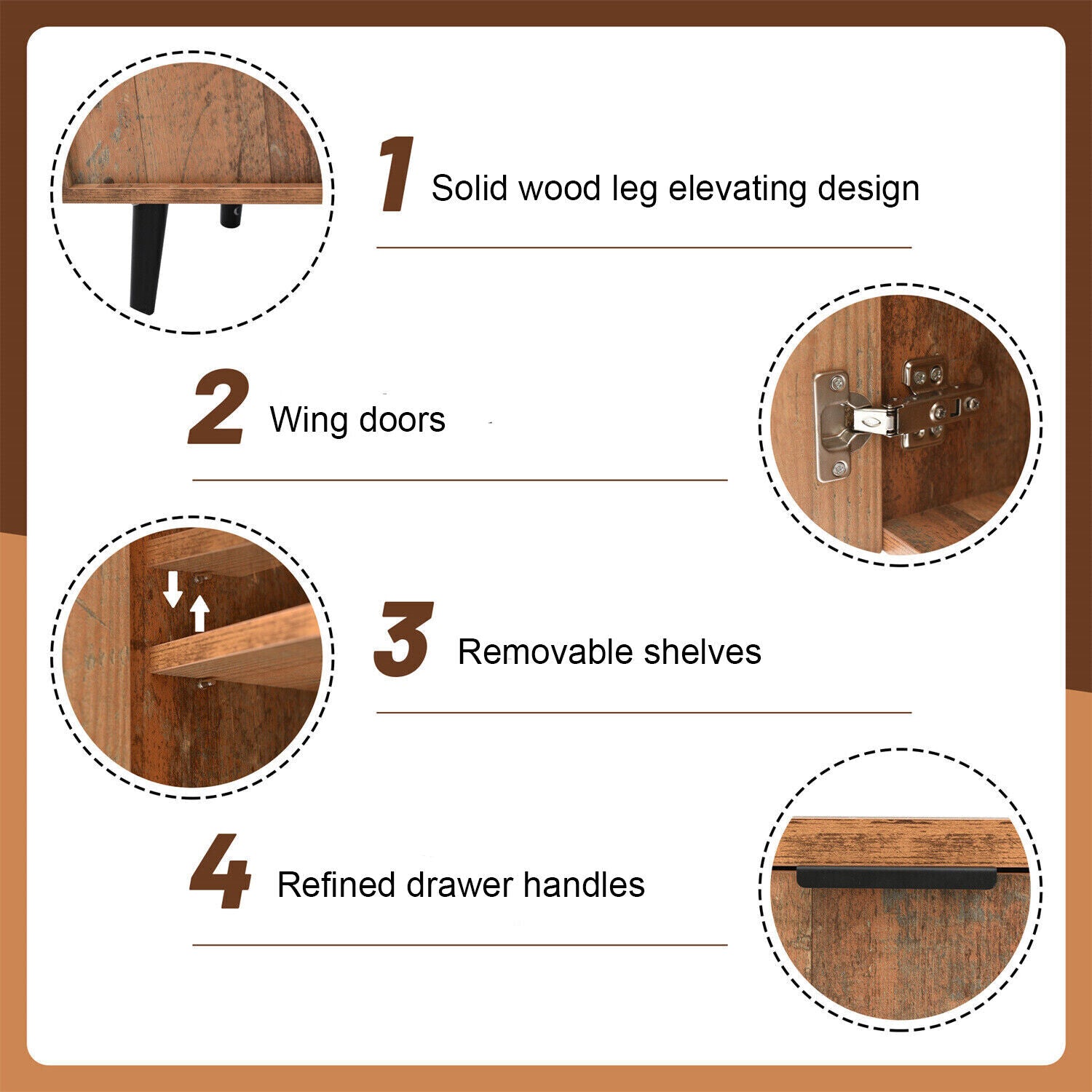 1 Solid wood leg elevating design

2 Wing doors

3 Removable shelves

4 Refined drawer handles