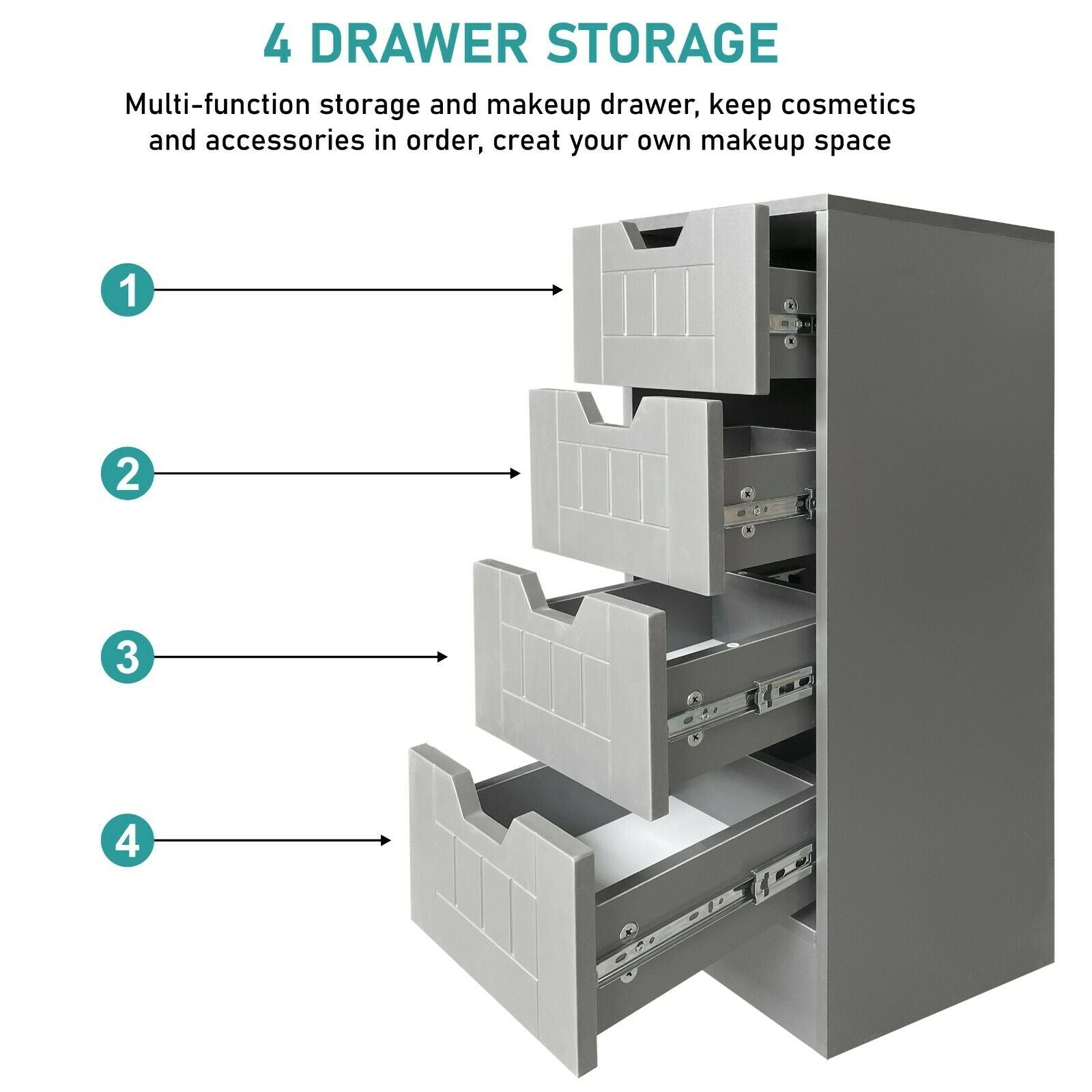 4 DRAWER STORAGE

Multi-function storage and makeup drawer, keep cosmetics and accessories in order, creat your own makeup space

1

2

3

4