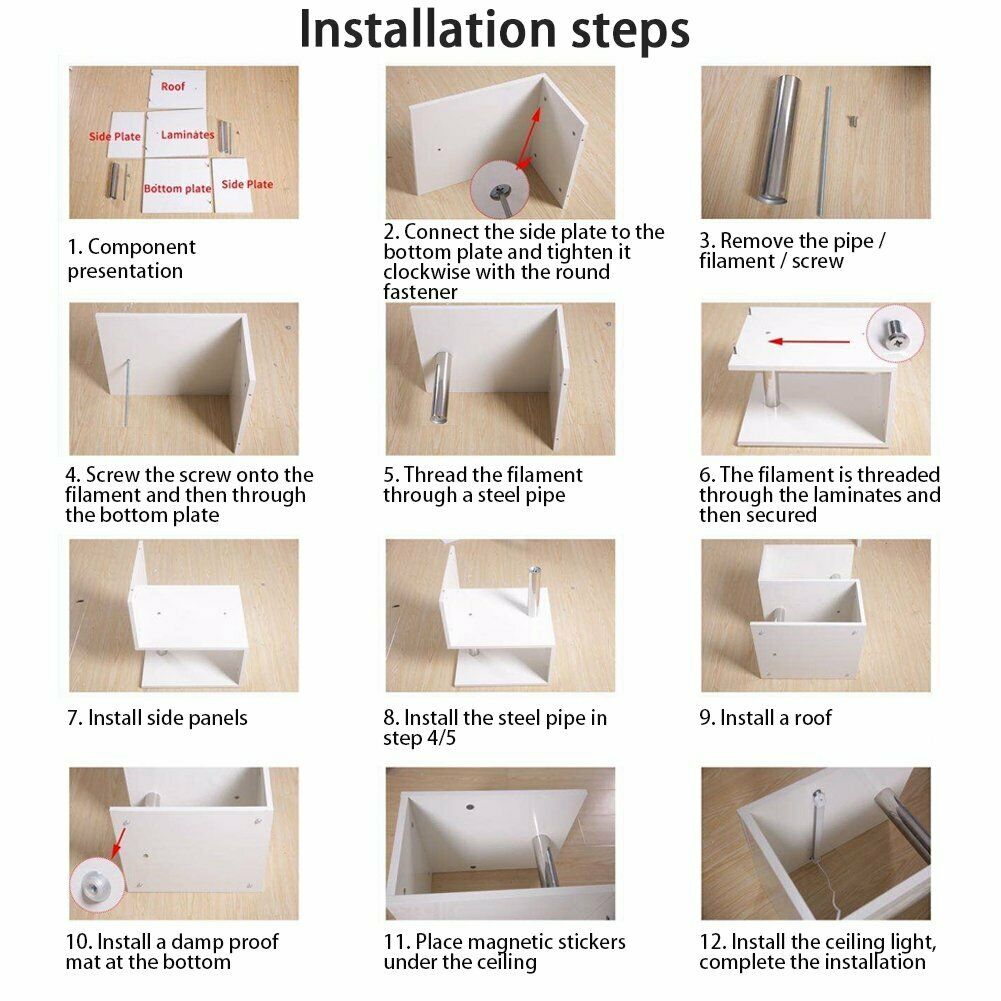 Installation steps

Roof
Side Plate
Laminates
Bottom plate
Side Plate

1. Component presentation

2. Connect the side plate to the bottom plate and tighten it clockwise with the round fastener

3. Remove the pipe / filament / screw

4. Screw the screw onto the filament and then through the bottom plate

5. Thread the filament through a steel pipe

6. The filament is threaded through the laminates and then secured

7. Install side panels

8. Install the steel pipe in step 4/5

9. Install a roof

10. Install a damp proof mat at the bottom

11. Place magnetic stickers under the ceiling

12. Install the ceiling light, complete the installation