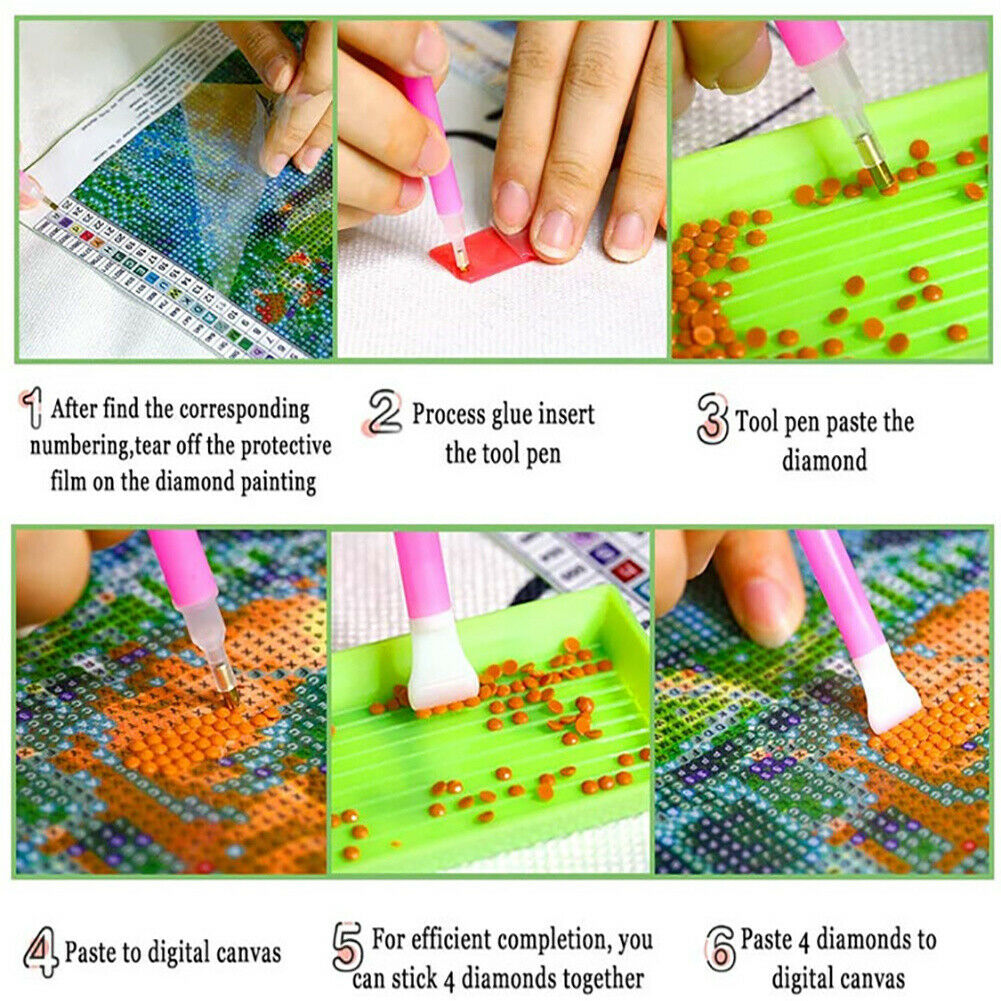 1 After find the corresponding numbering,tear off the protective film on the diamond painting

2 Process glue insert the tool pen

3 Tool pen paste the diamond

4 Paste to digital canvas

5 For efficient completion, you can stick 4 diamonds together

6 Paste 4 diamonds to digital canvas