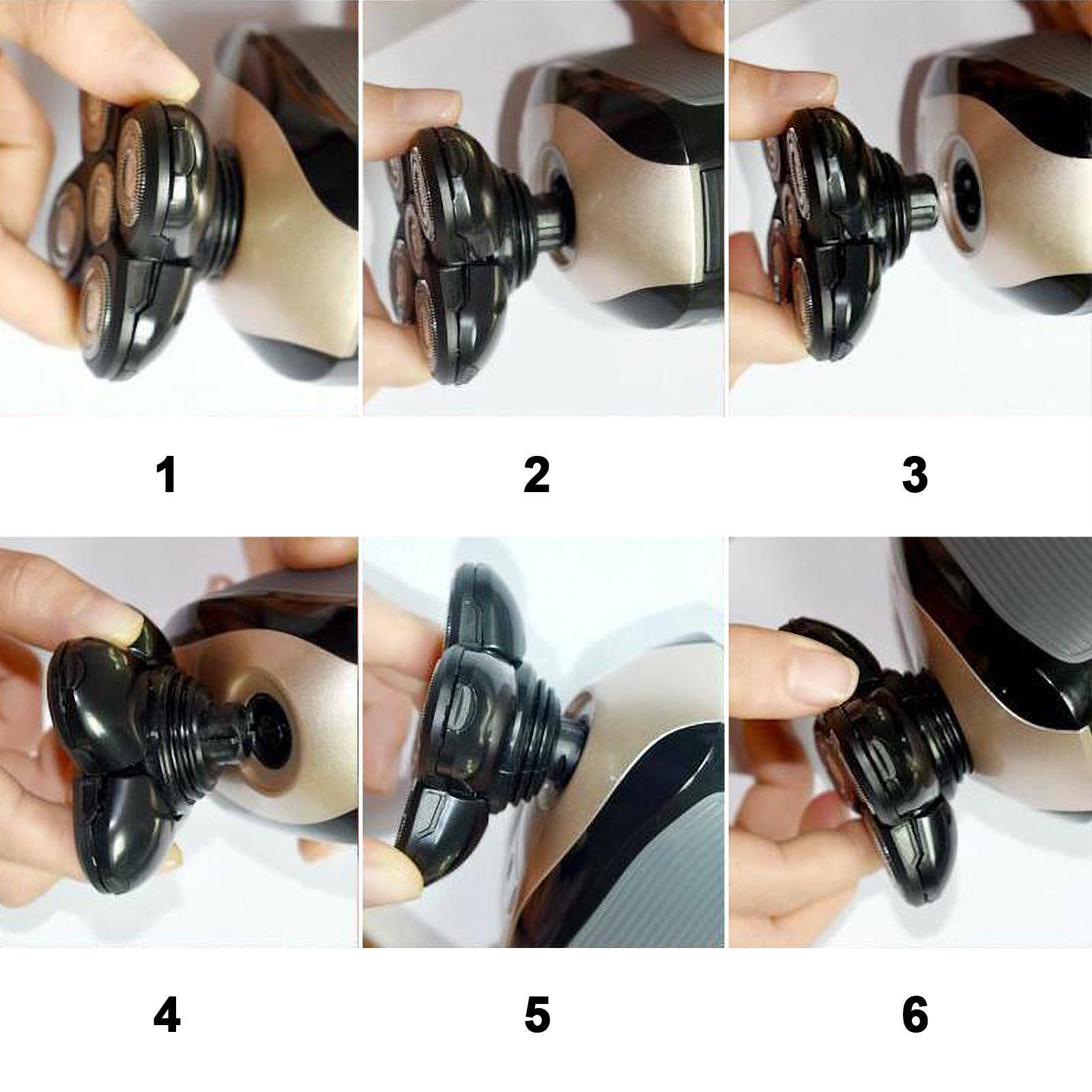 1 2 3

4 5 6