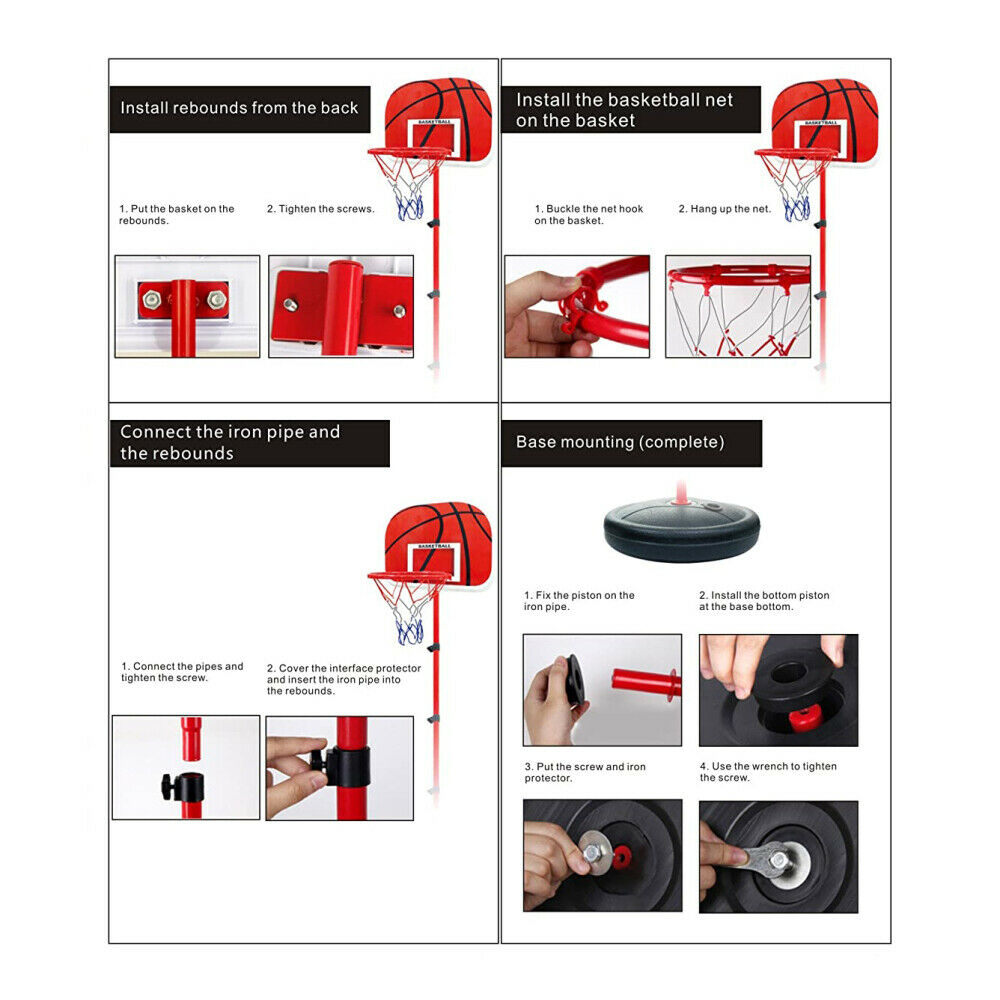 Install rebounds from the back

BASKETBALL

1. Put the basket on the rebounds.

2. Tighten the screws.

Install the basketball net on the basket

BASKETBALL

1. Buckle the net hook on the basket.

2. Hang up the net.

Connect the iron pipe and the rebounds

BASKETBALL

1. Connect the pipes and tighten the screw.

2. Cover the interface protector and insert the iron pipe into the rebounds.

Base mounting (complete)

1. Fix the piston on the iron pipe.

2. Install the bottom piston at the base bottom.

3. Put the screw and iron protector.

4. Use the wrench to tighten the screw.