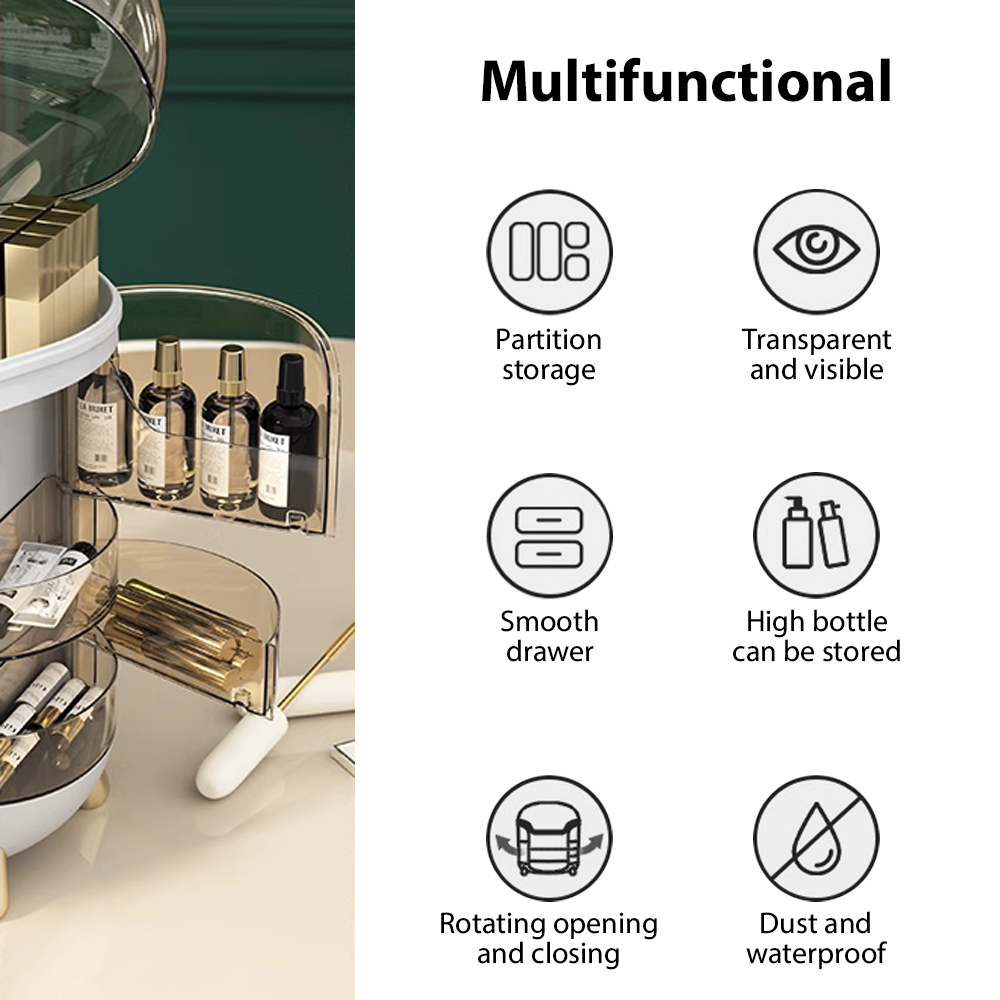 Multifunctional

Partition storage

Transparent and visible

Smooth drawer

High bottle can be stored

Rotating opening and closing

Dust and waterproof