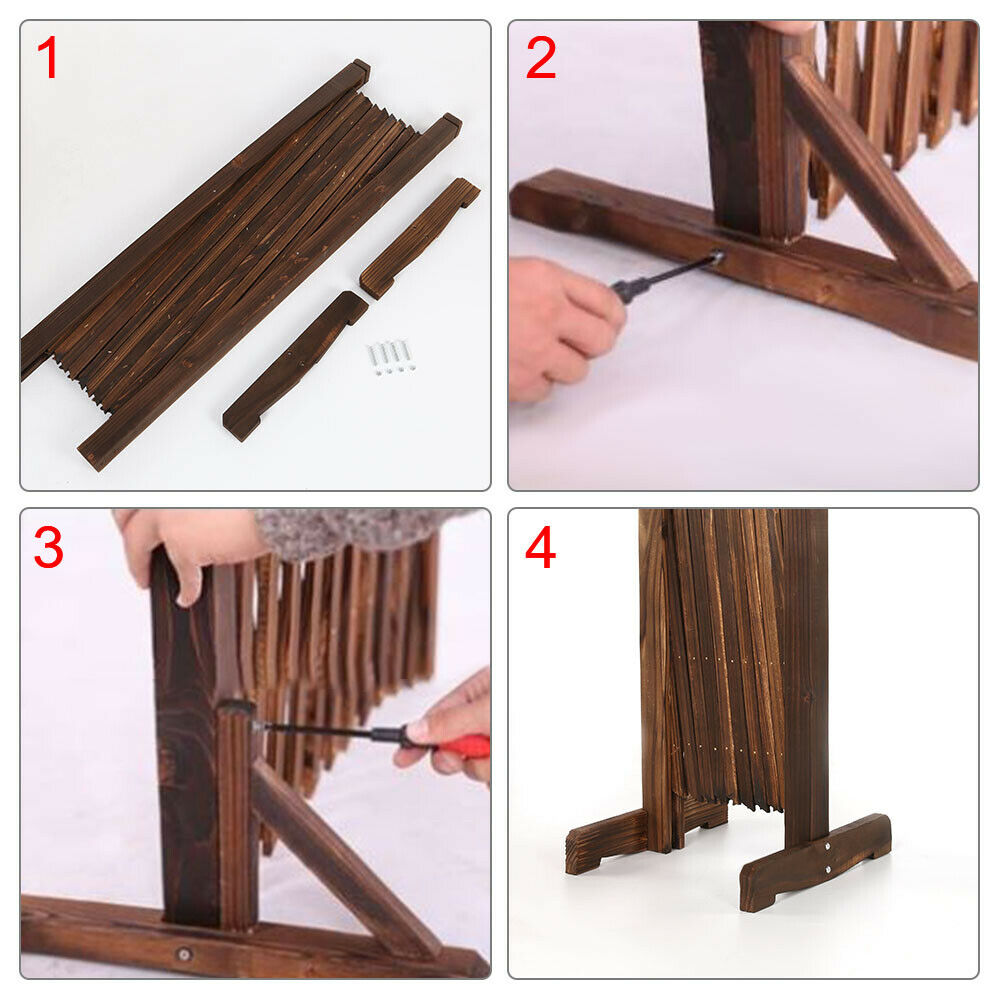 1

2

3

4