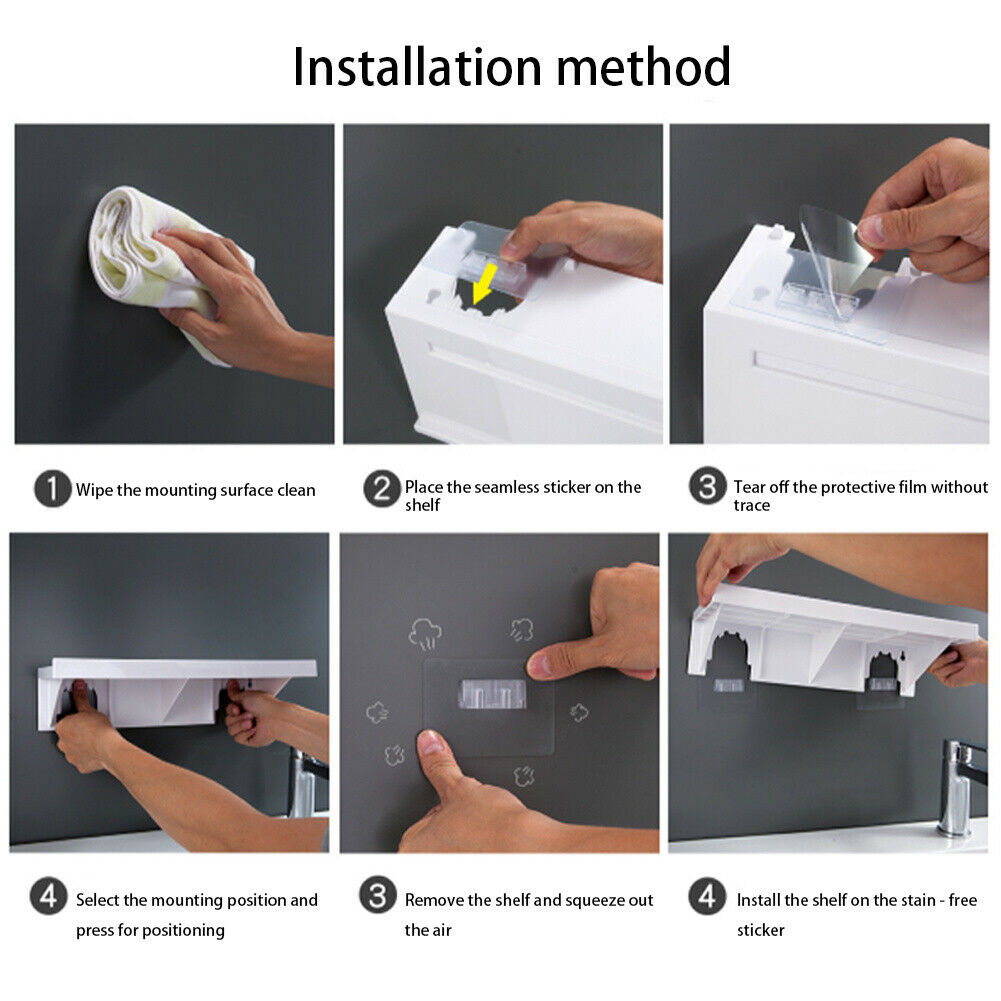 Installation method

1 Wipe the mounting surface clean

2 Place the seamless sticker on the shelf

3 Tear off the protective film without trace

4 Select the mounting position and press for positioning

3 Remove the shelf and squeeze out the air

4 Install the shelf on the stain - free sticker