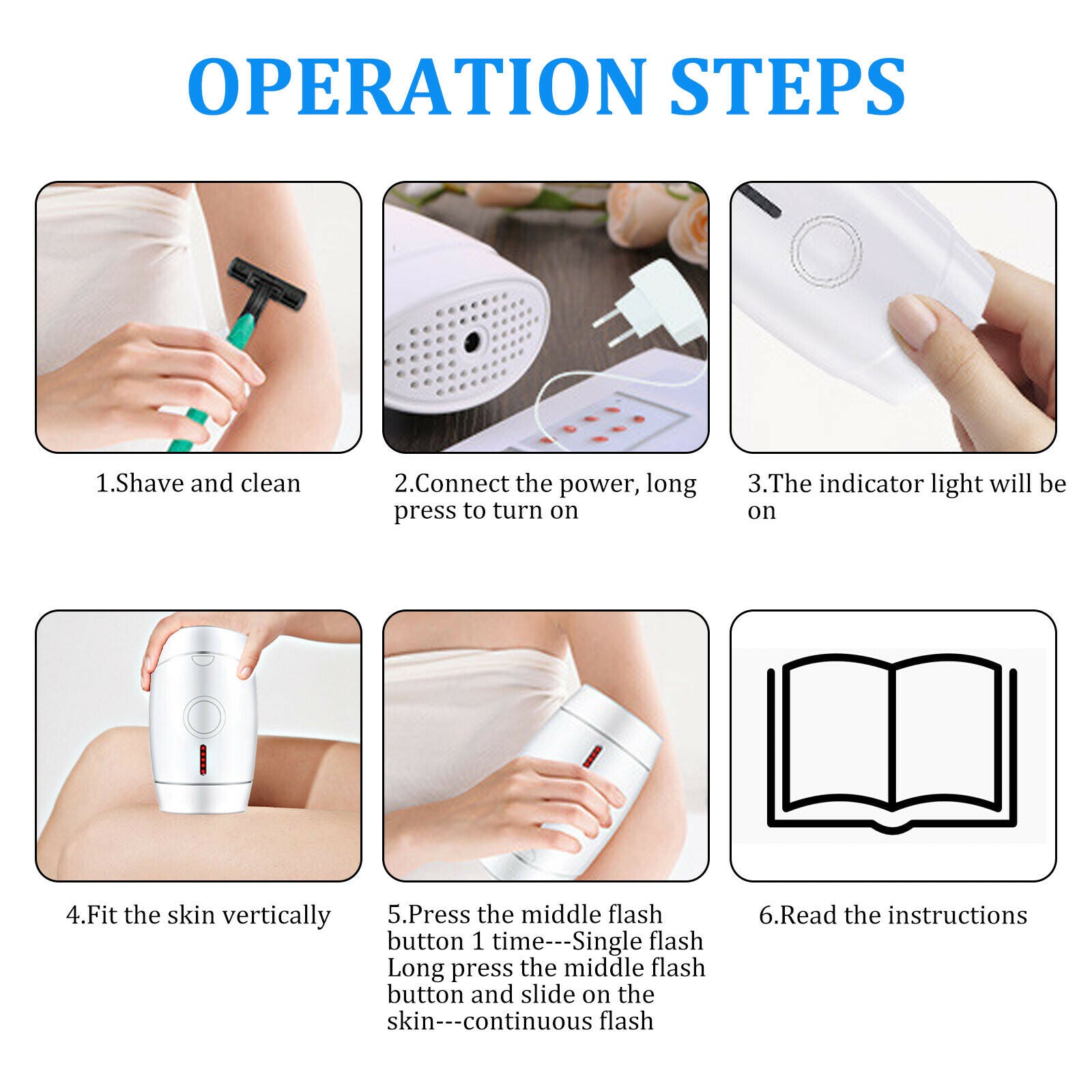 OPERATION STEPS

1.Shave and clean

2.Connect the power, long press to turn on

3.The indicator light will be on

4.Fit the skin vertically

5.Press the middle flash button 1 time---Single flash Long press the middle flash button and slide on the skin---continuous flash

6.Read the instructions