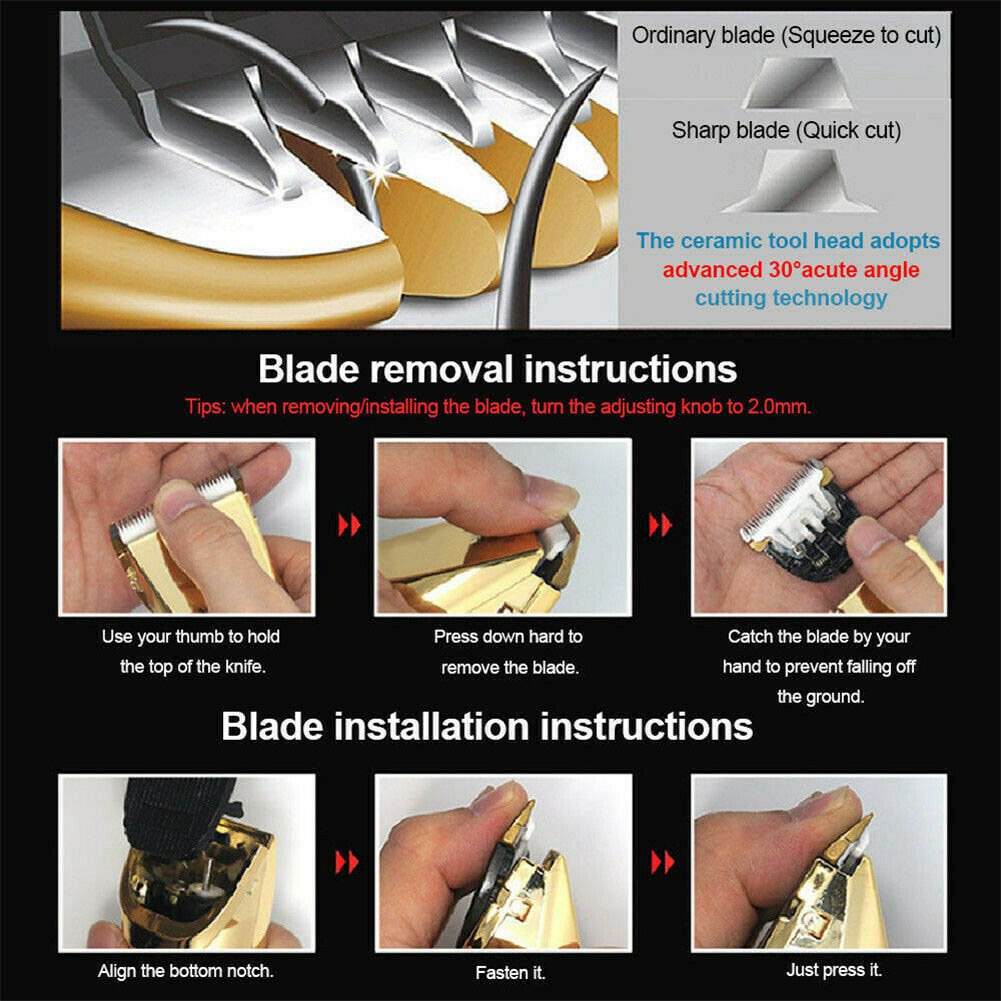 Ordinary blade (Squeeze to cut)

Sharp blade (Quick cut)

The ceramic tool head adopts advanced 30°acute angle cutting technology

Blade removal instructions

Tips: when removing/installing the blade, turn the adjusting knob to 2.0mm.

Use your thumb to hold the top of the knife.

Press down hard to remove the blade.

Catch the blade by your hand to prevent falling off the ground.

Blade installation instructions

Align the bottom notch.

Fasten it.

Just press it.