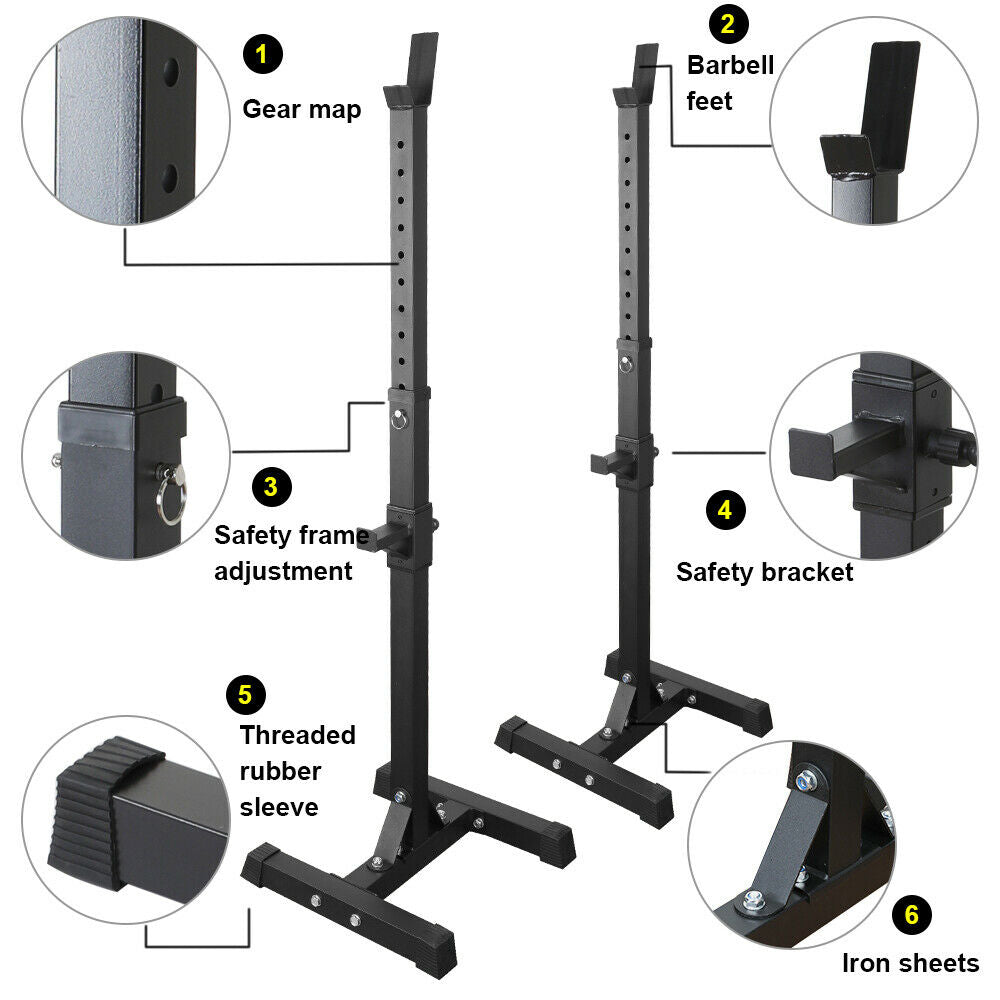 1
Gear map

2
Barbell feet

3
Safety frame adjustment

4
Safety bracket

5
Threaded rubber sleeve

6
Iron sheets