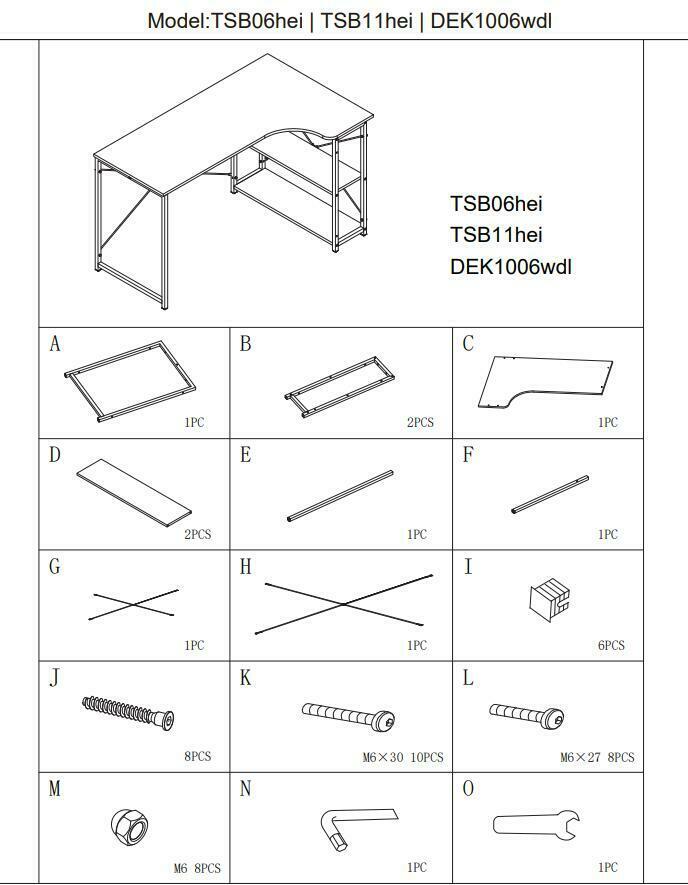 Model:TSB06hei | TSB11hei | DEK1006wdl

TSB06hei
TSB11hei
DEK1006wdl

| A 1PC | B 2PCS | C 1PC |
|---|---|---|
| D 2PCS | E 1PC | F 1PC |
| G 1PC | H 1PC | I 6PCS |
| J 8PCS | K M6×30 10PCS | L M6×27 8PCS |
| M M6 8PCS | N 1PC | O 1PC |