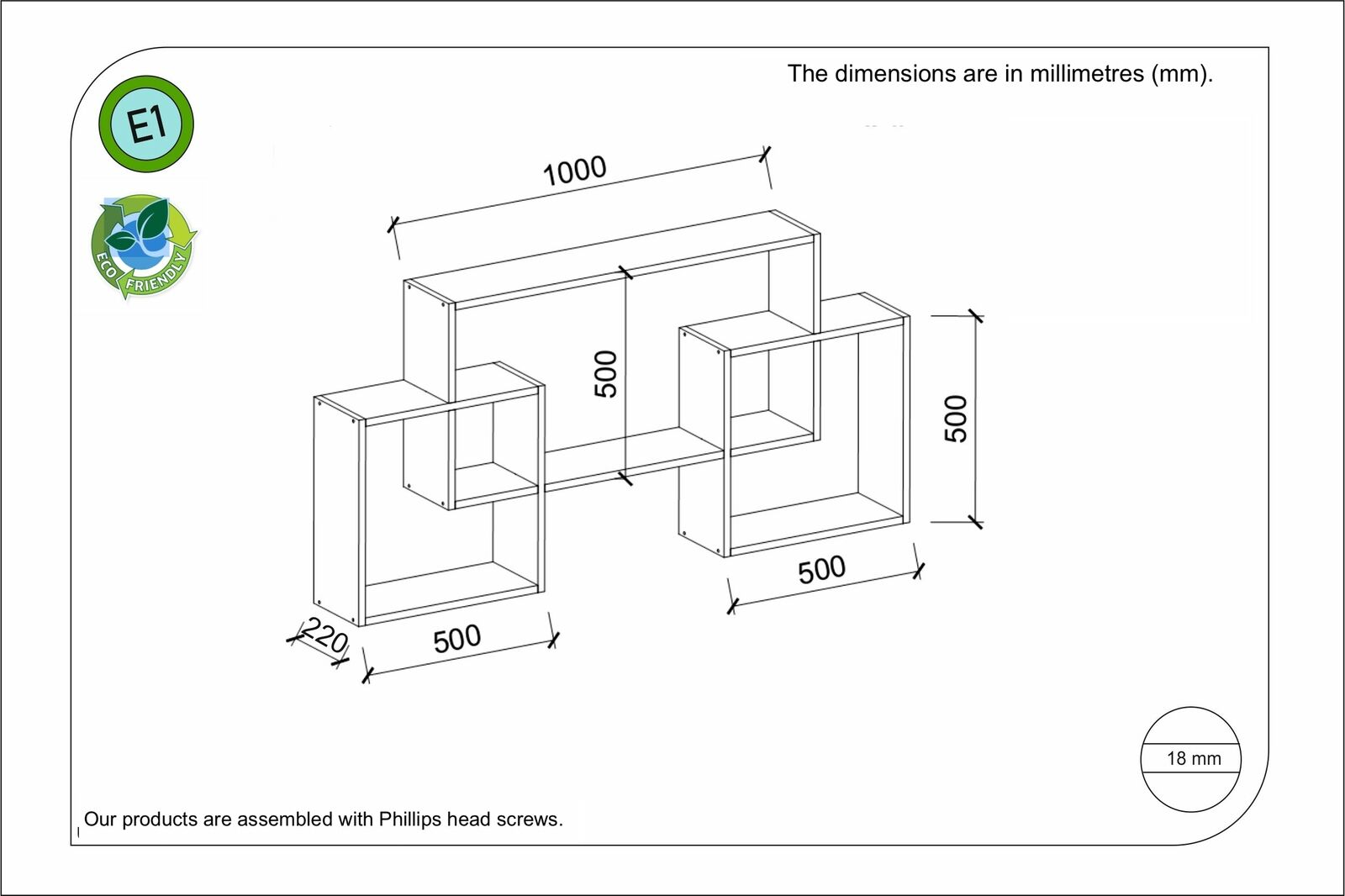 The dimensions are in millimetres (mm).

E1

ECO FRIENDLY

1000

500

500

500

220

500

18 mm

Our products are assembled with Phillips head screws.