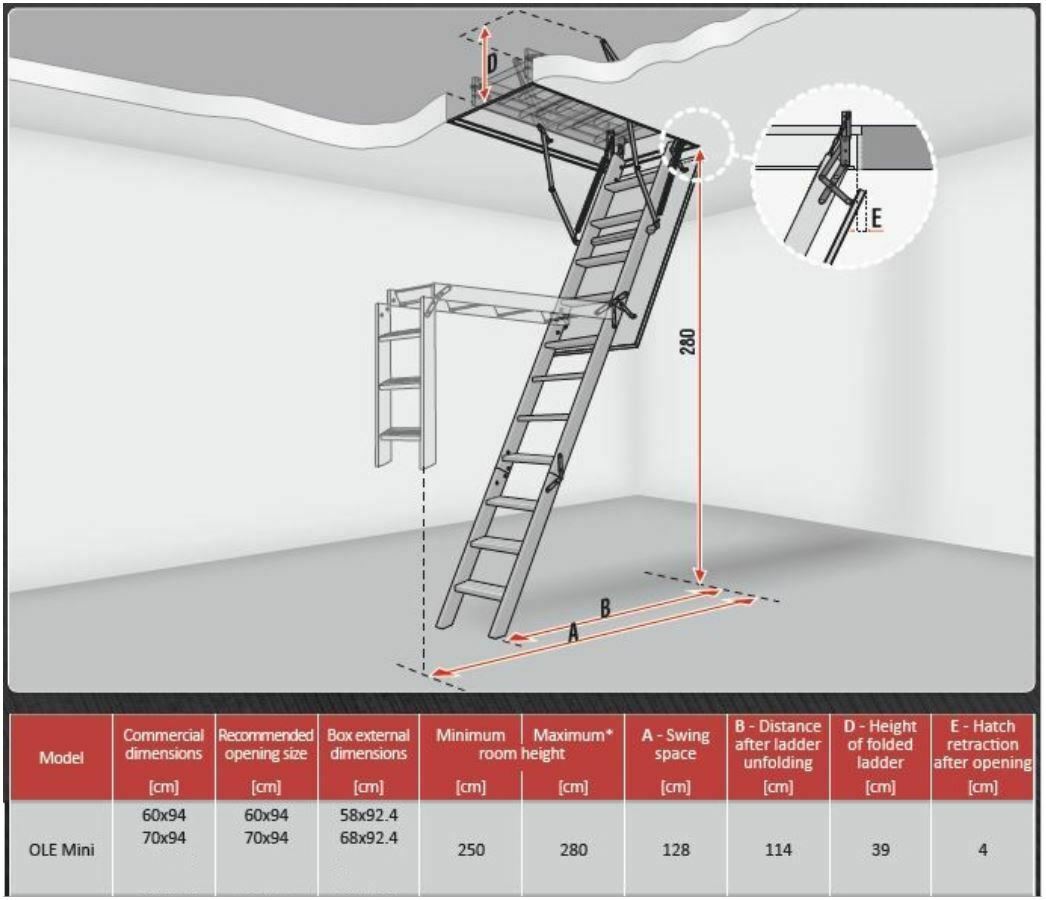 D

E

280

B

A

| Model | Commercial dimensions [cm] | Recommended opening size [cm] | Box external dimensions [cm] | Minimum room height [cm] | Maximum* room height [cm] | A - Swing space [cm] | B - Distance after ladder unfolding [cm] | D - Height of folded ladder [cm] | E - Hatch retraction after opening [cm] |
|---|---|---|---|---|---|---|---|---|---|
| OLE Mini | 60x94 70x94 | 60x94 70x94 | 58x92.4 68x92.4 | 250 | 280 | 128 | 114 | 39 | 4 |