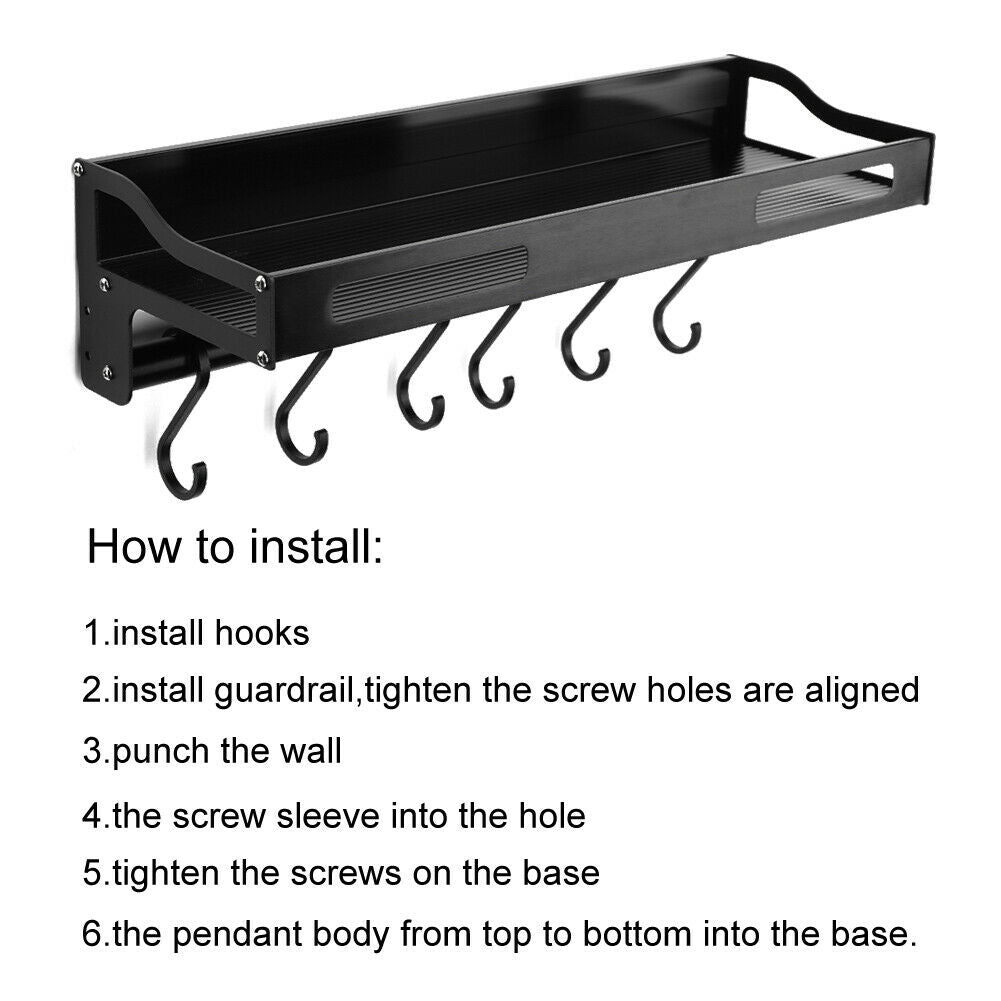 How to install:

1.install hooks

2.install guardrail,tighten the screw holes are aligned

3.punch the wall

4.the screw sleeve into the hole

5.tighten the screws on the base

6.the pendant body from top to bottom into the base.