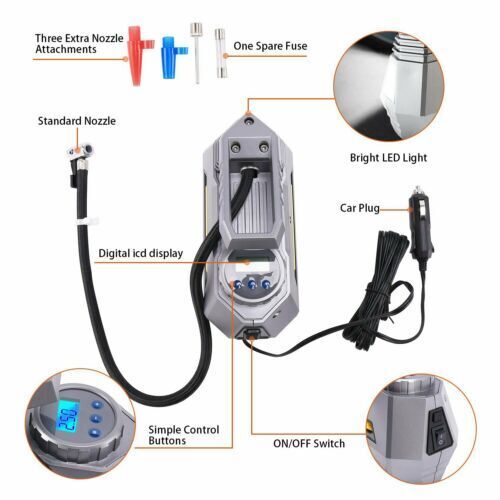 Three Extra Nozzle Attachments

One Spare Fuse

Standard Nozzle

Bright LED Light

Car Plug

Digital icd display

250

Simple Control Buttons

ON/OFF Switch