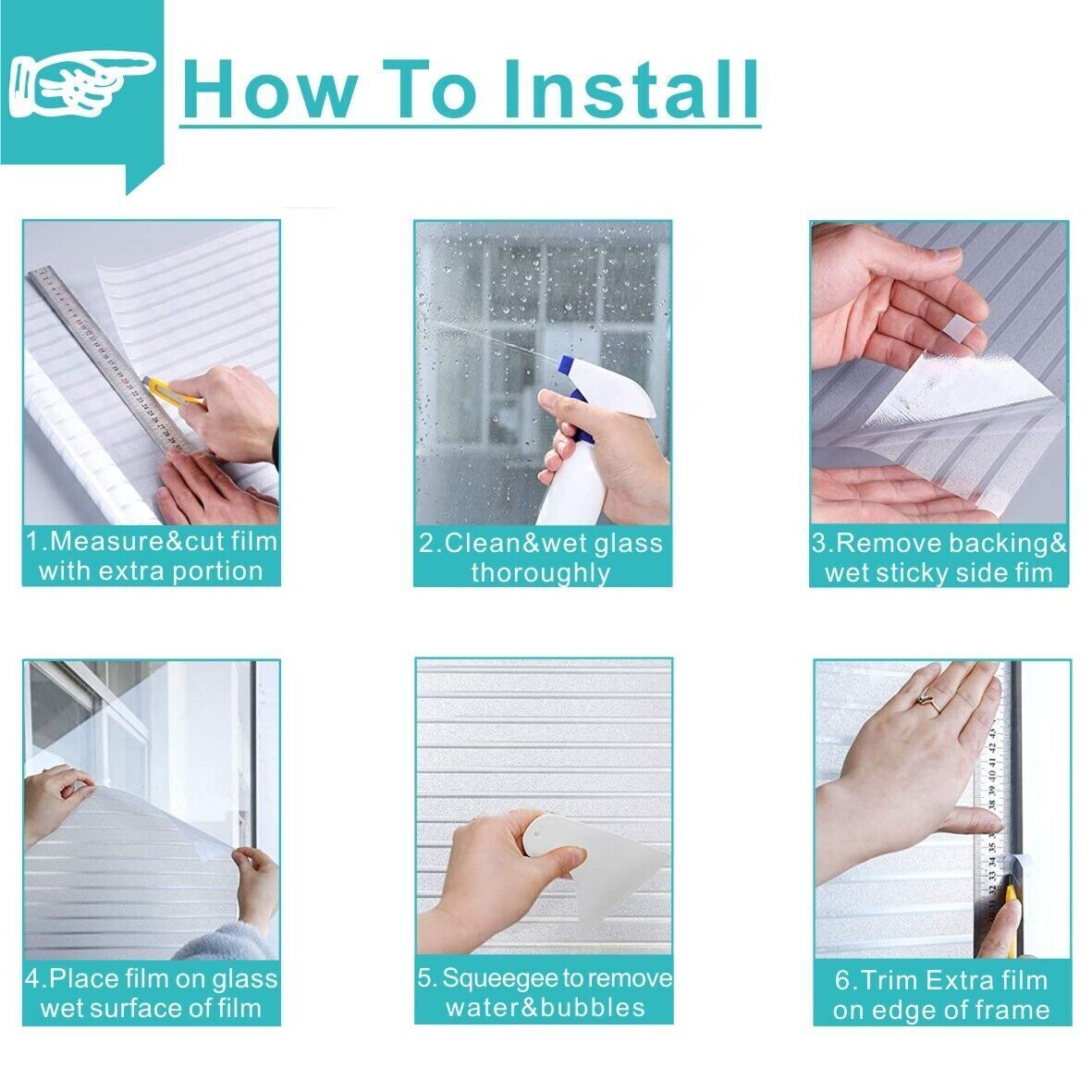 How To Install

1.Measure&cut film with extra portion

2.Clean&wet glass thoroughly

3.Remove backing& wet sticky side fim

4.Place film on glass wet surface of film

5. Squeegee to remove water&bubbles

6.Trim Extra film on edge of frame