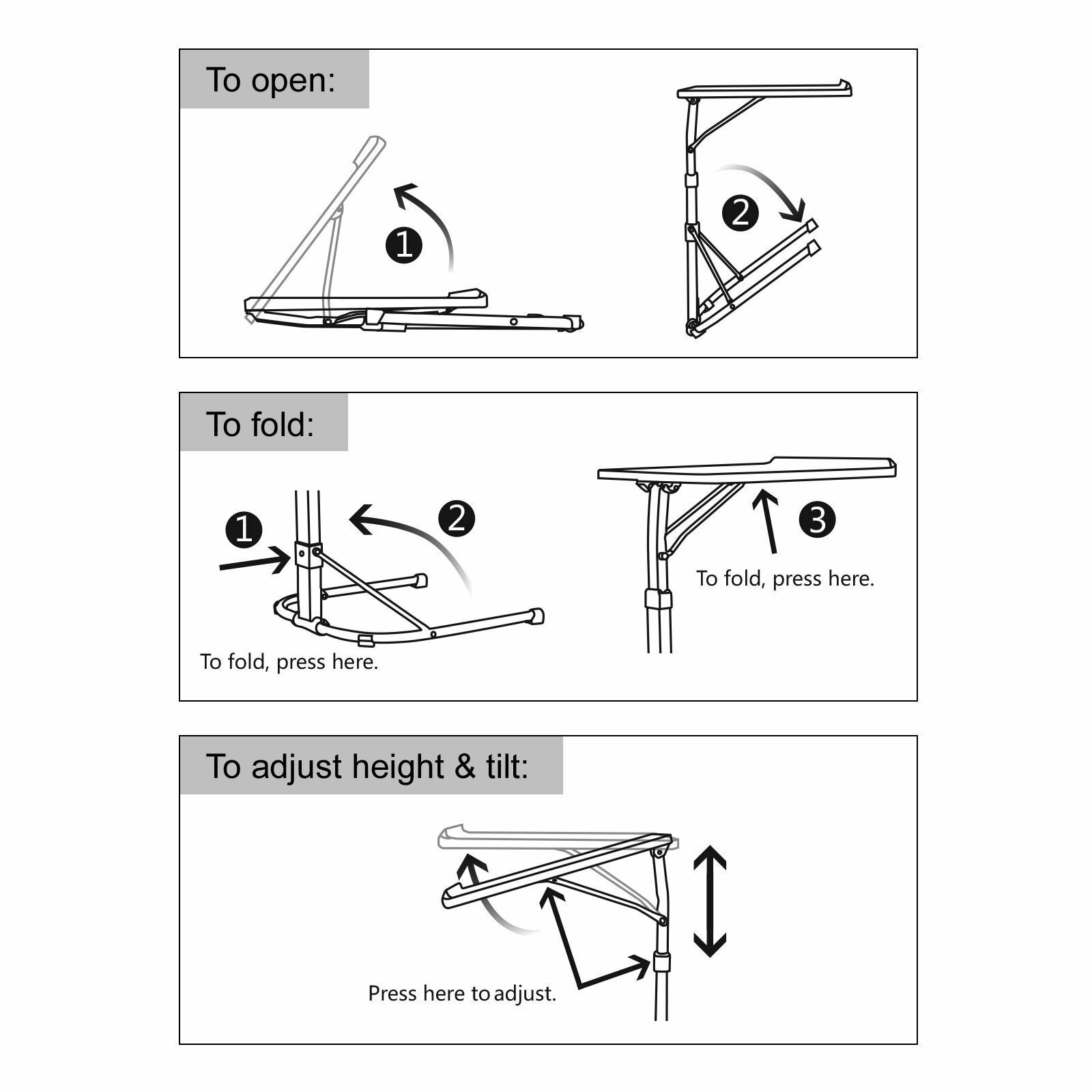 To open:

1

2

To fold:

1

2

To fold, press here.

3

To fold, press here.

To adjust height & tilt:

Press here to adjust.