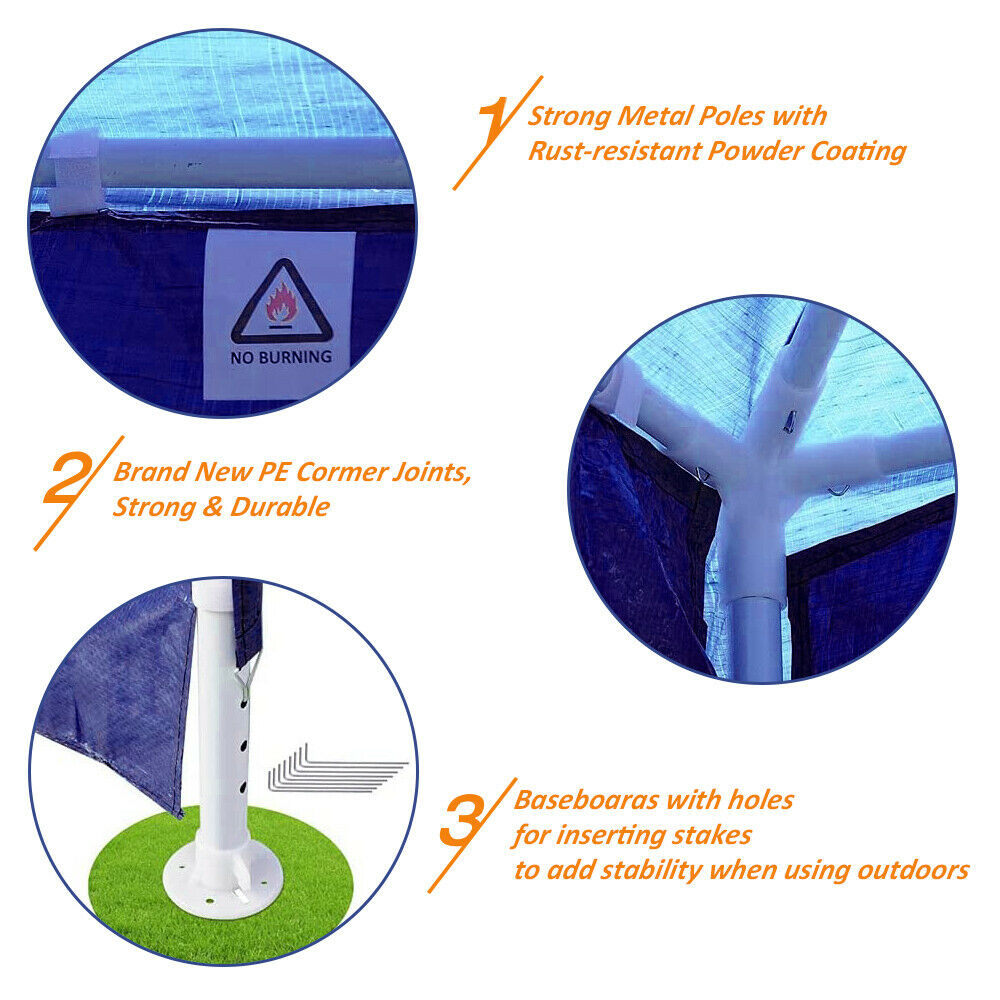 NO BURNING

1 Strong Metal Poles with Rust-resistant Powder Coating

2 Brand New PE Cormer Joints, Strong & Durable

3 Baseboaras with holes for inserting stakes to add stability when using outdoors