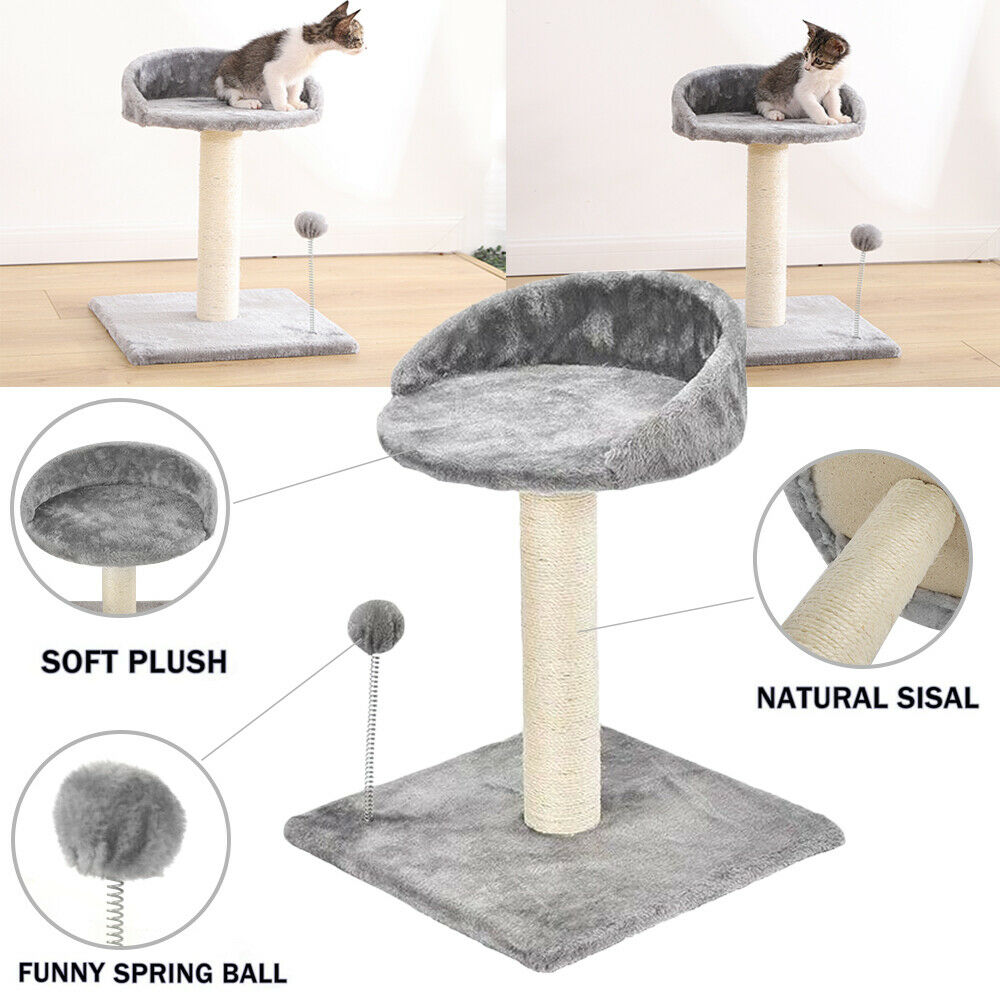 SOFT PLUSH

NATURAL SISAL

FUNNY SPRING BALL