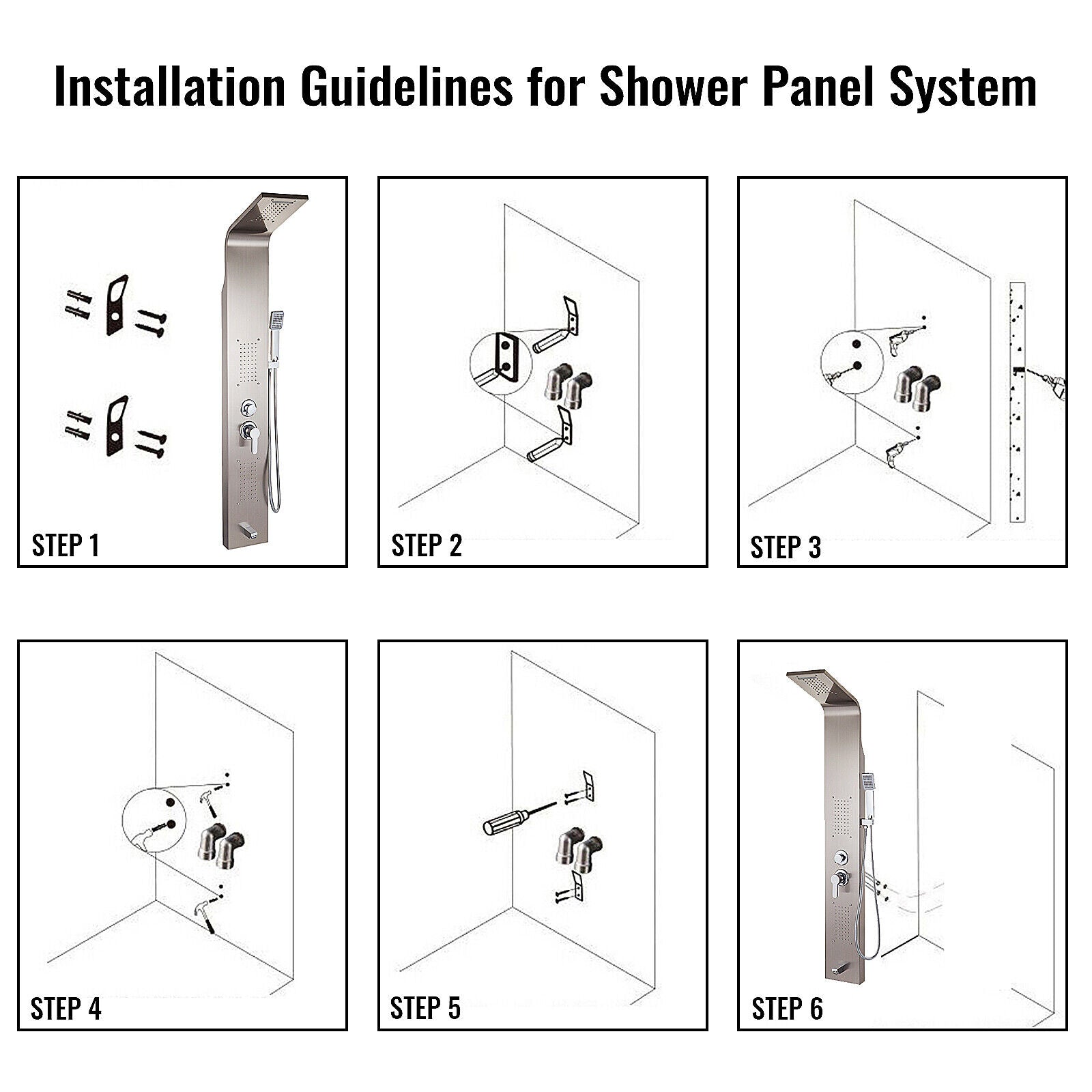 Installation Guidelines for Shower Panel System

STEP 1

STEP 2

STEP 3

STEP 4

STEP 5

STEP 6