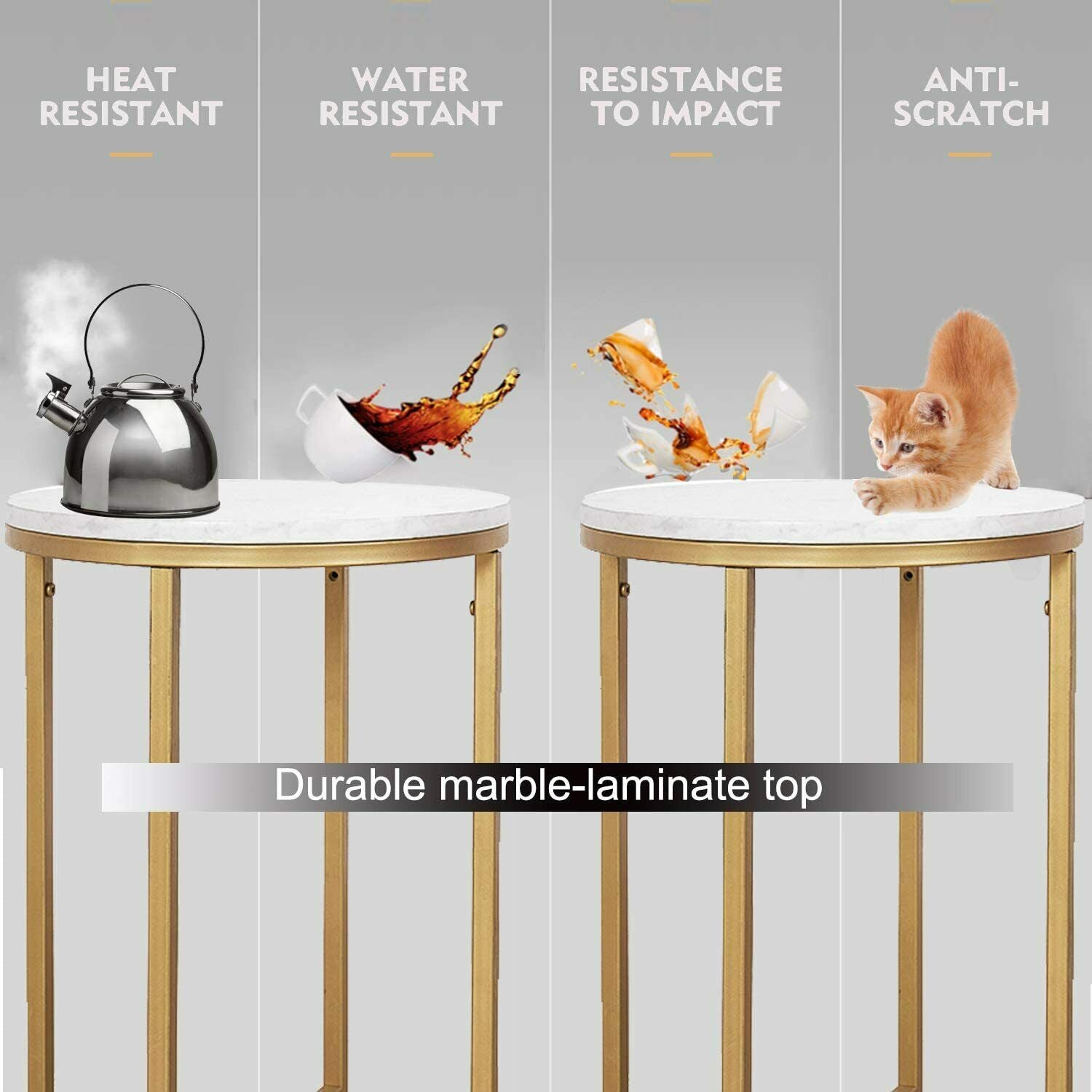 HEAT RESISTANT

WATER RESISTANT

RESISTANCE TO IMPACT

ANTI-SCRATCH

Durable marble-laminate top